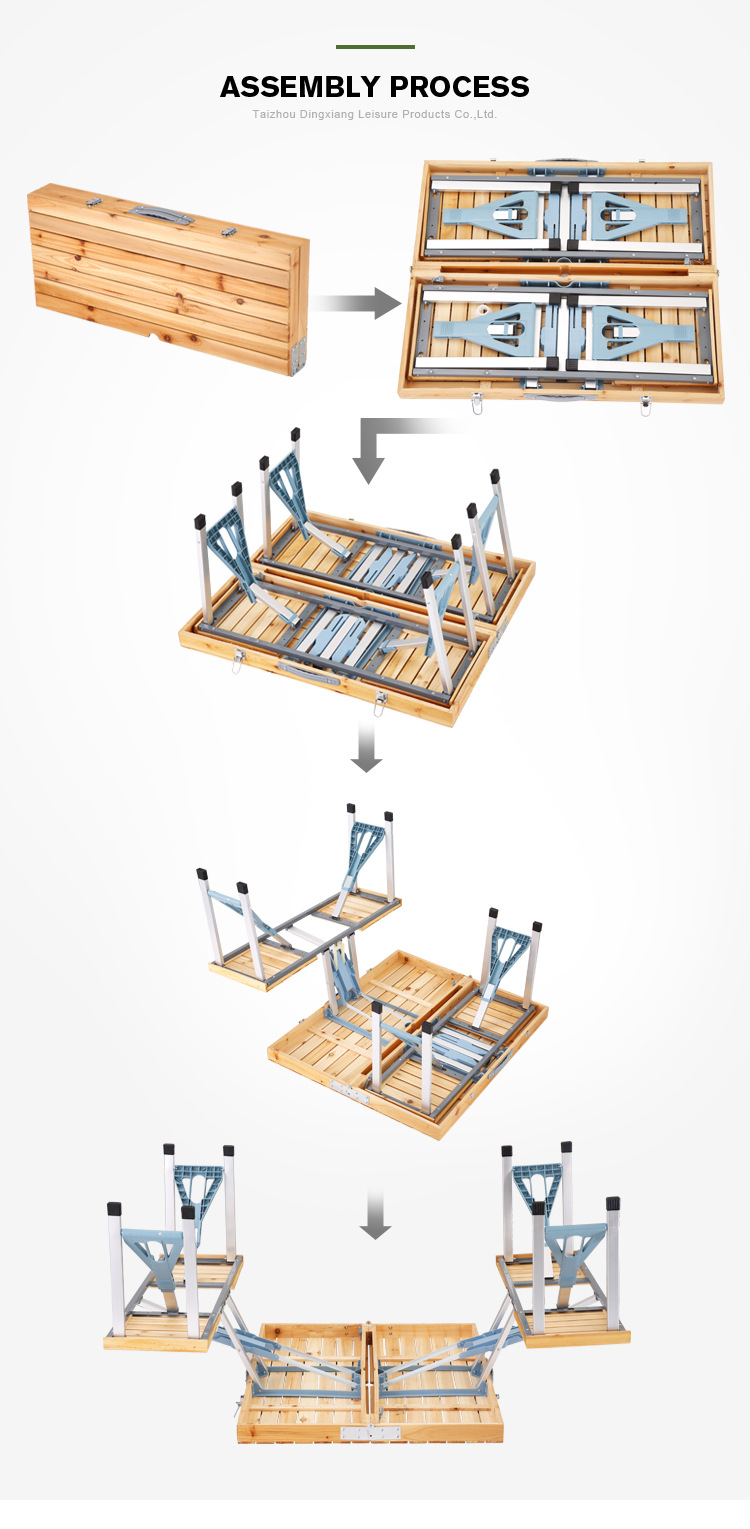 ASSEMBLY PROCESS
Taizhou Dingxiang Leisure Products Co.,Ltd.