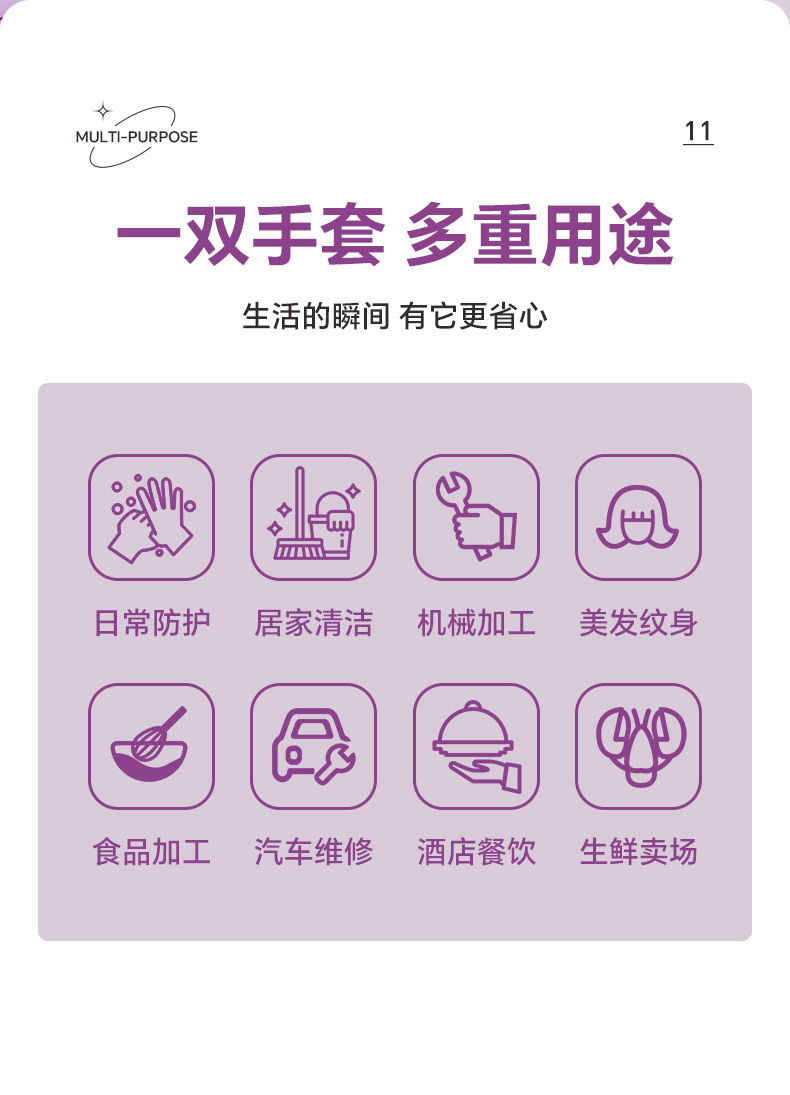 MULTI-PURPOSE

11

一双手套 多重用途

生活的瞬间 有它更省心

日常防护 居家清洁 机械加工 美发纹身

食品加工 汽车维修 酒店餐饮 生鲜卖场