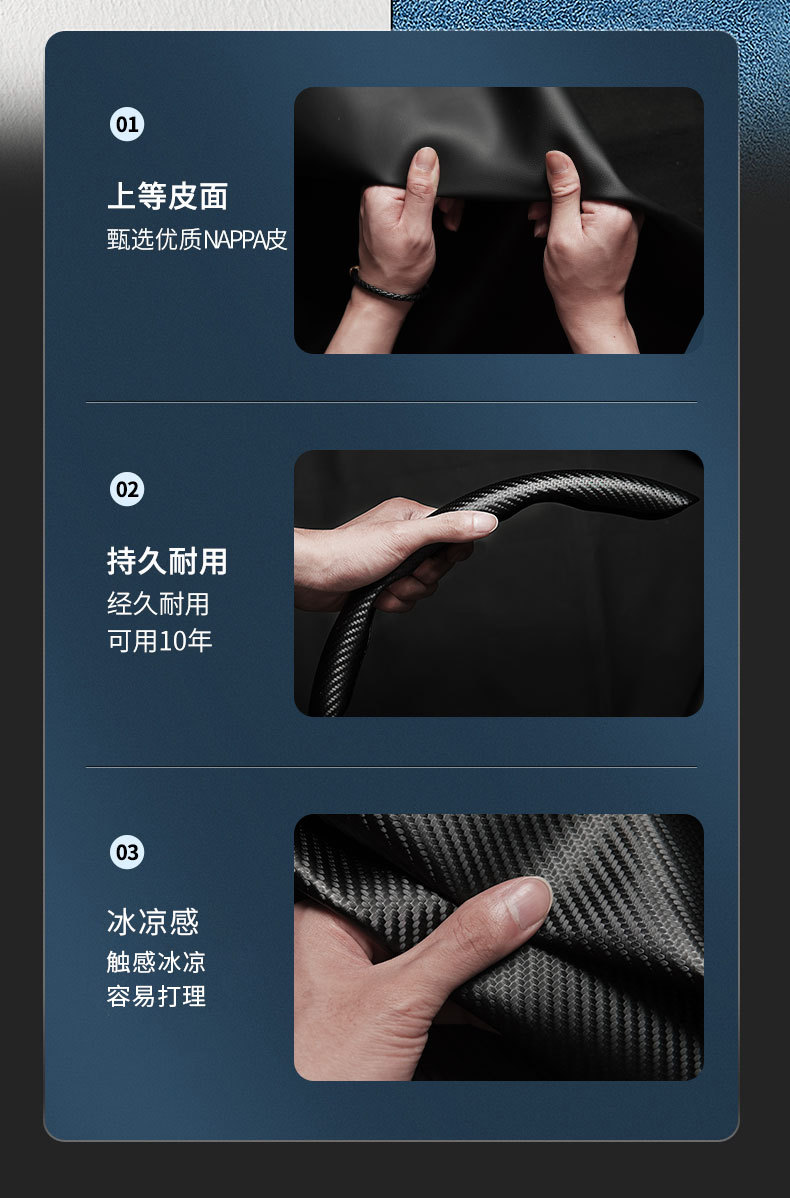 01

上等皮面

甄选优质NAPPA皮

02

持久耐用

经久耐用
可用10年

03

冰凉感

触感冰凉
容易打理