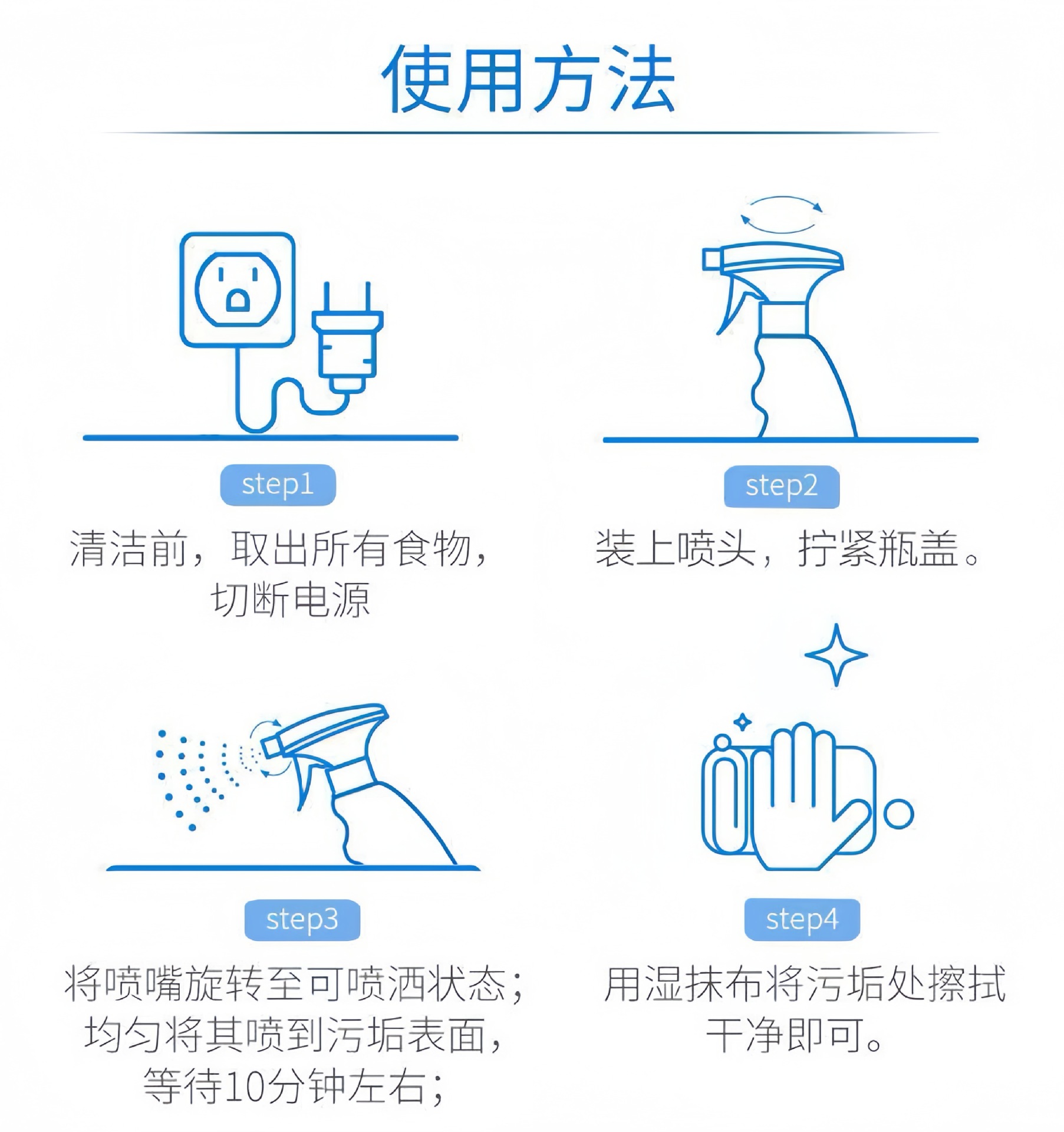 使用方法

step1

清洁前，取出所有食物，切断电源

step2

装上喷头，拧紧瓶盖。

step3

将喷嘴旋转至可喷洒状态；均匀将其喷到污垢表面，等待10分钟左右；

step4

用湿抹布将污垢处擦拭干净即可。