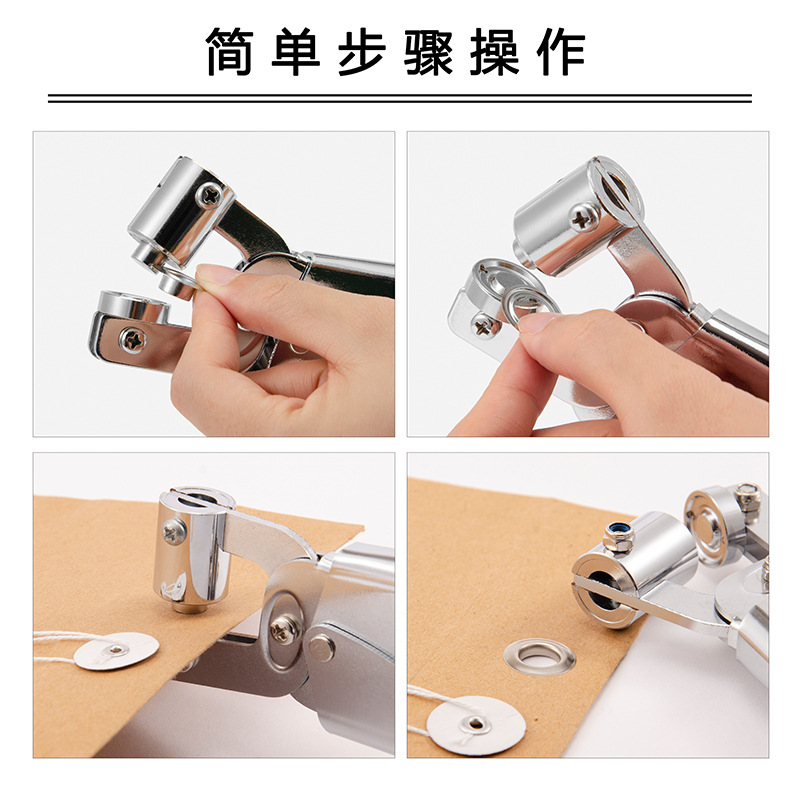 简单步骤操作