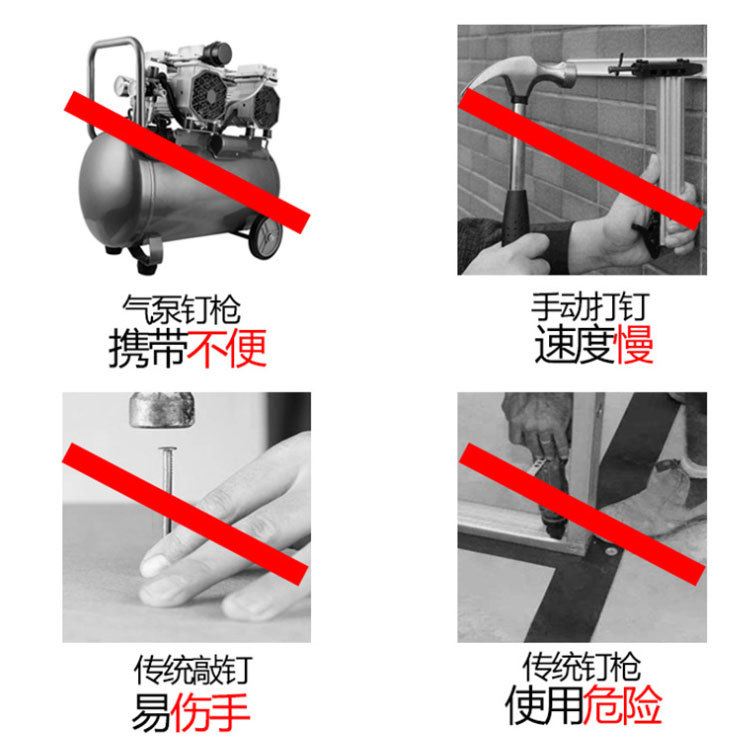 气泵钉枪
携带不便

手动打钉
速度慢

传统敲钉
易伤手

传统钉枪
使用危险