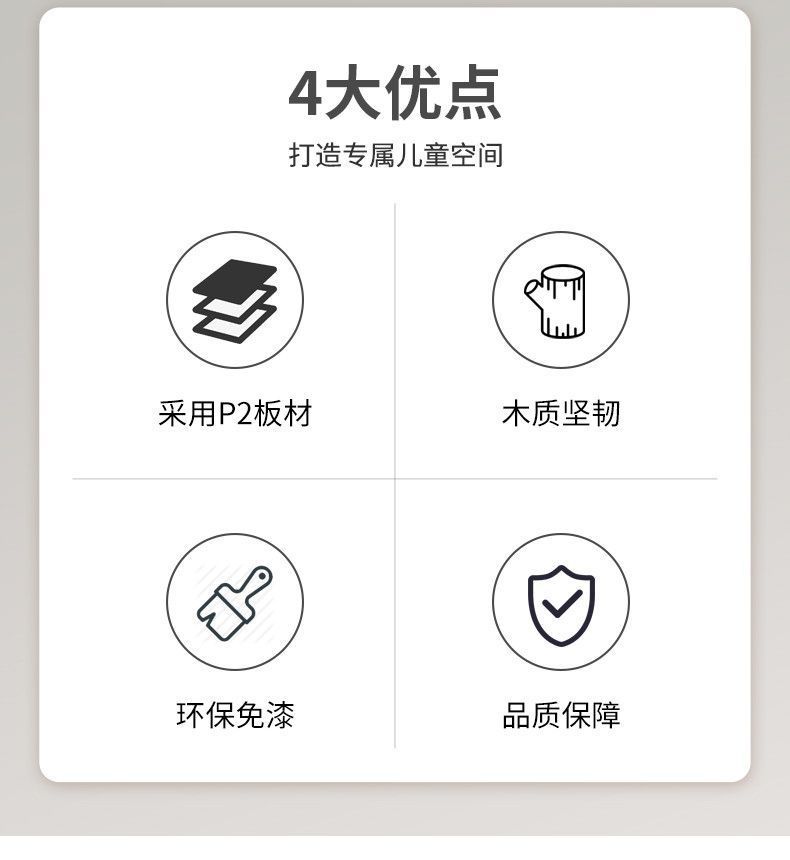 4大优点

打造专属儿童空间

采用P2板材

木质坚韧

环保免漆

品质保障