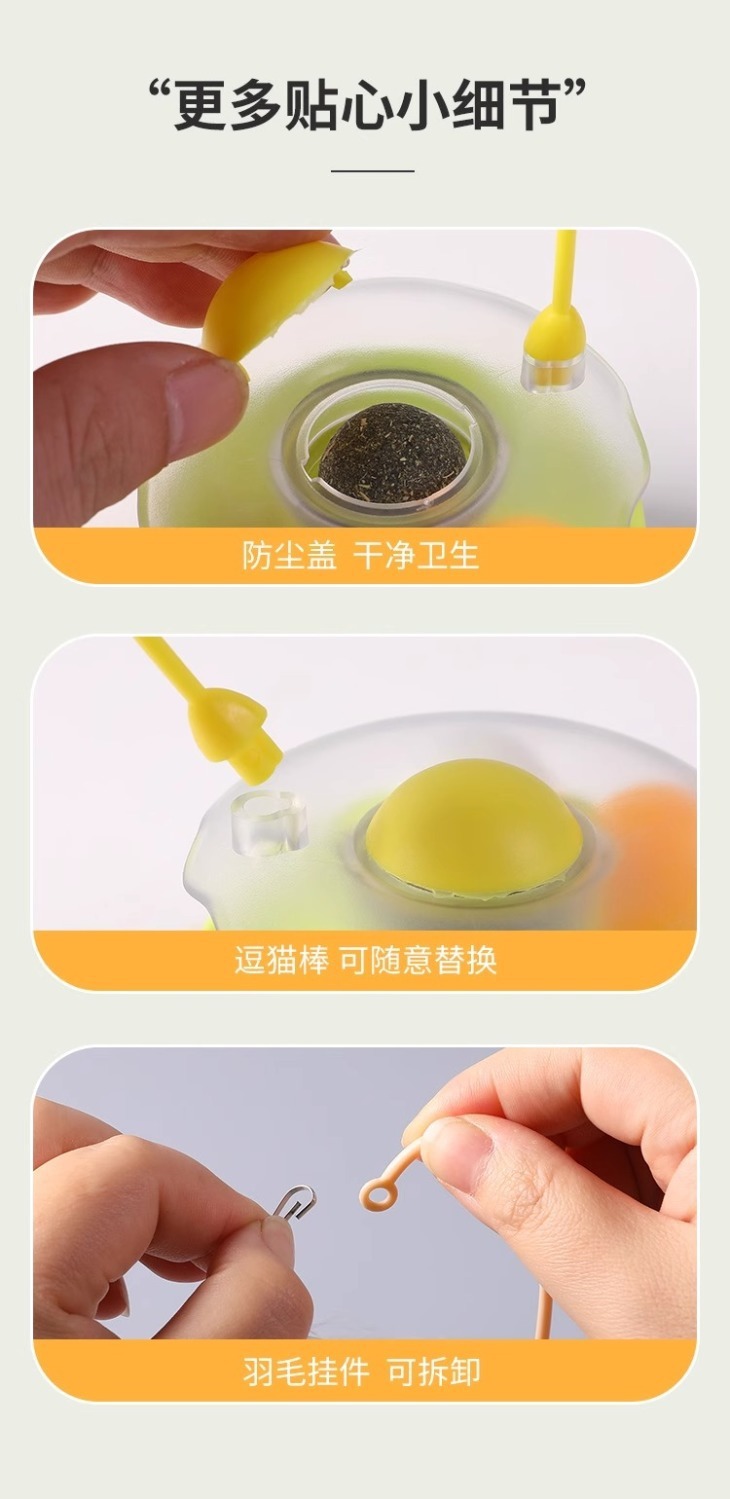 “更多贴心小细节”

防尘盖 干净卫生

逗猫棒 可随意替换

羽毛挂件 可拆卸