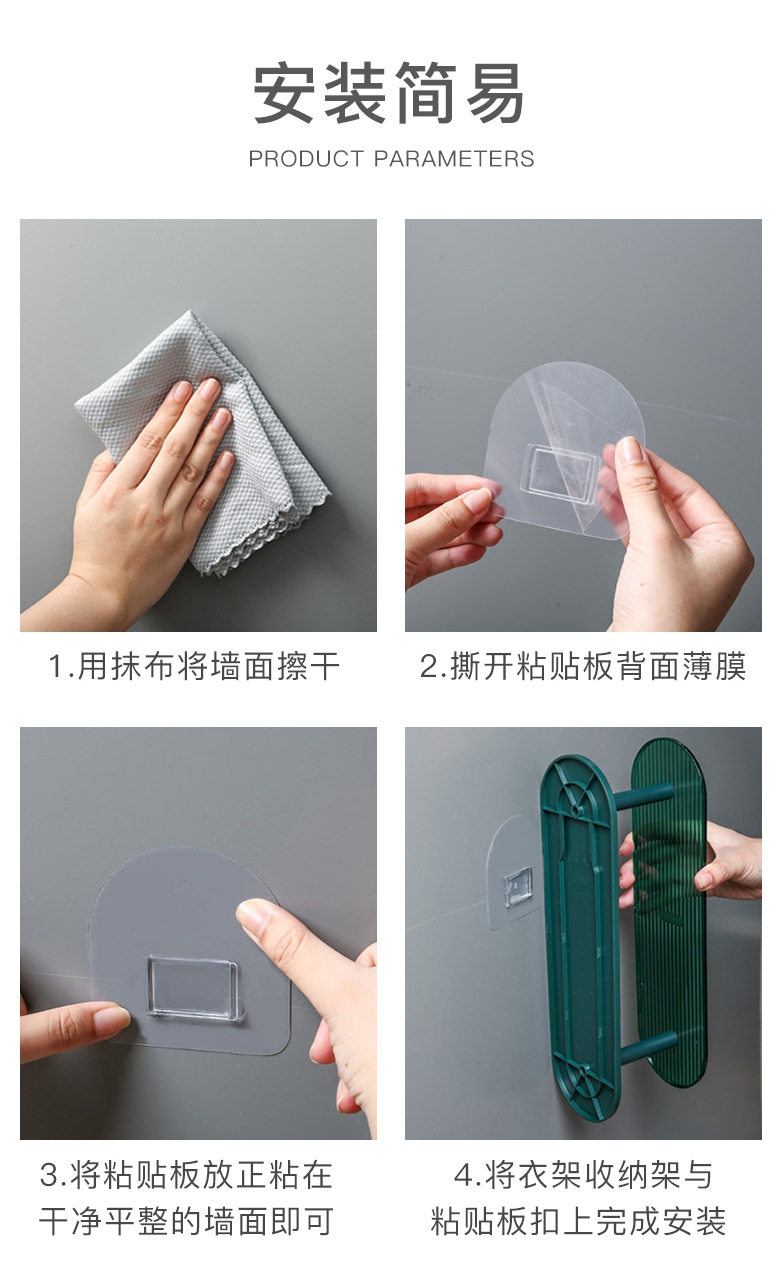 安装简易

PRODUCT PARAMETERS

1.用抹布将墙面擦干

2.撕开粘贴板背面薄膜

3.将粘贴板放正粘在干净平整的墙面即可

4.将衣架收纳架与粘贴板扣上完成安装