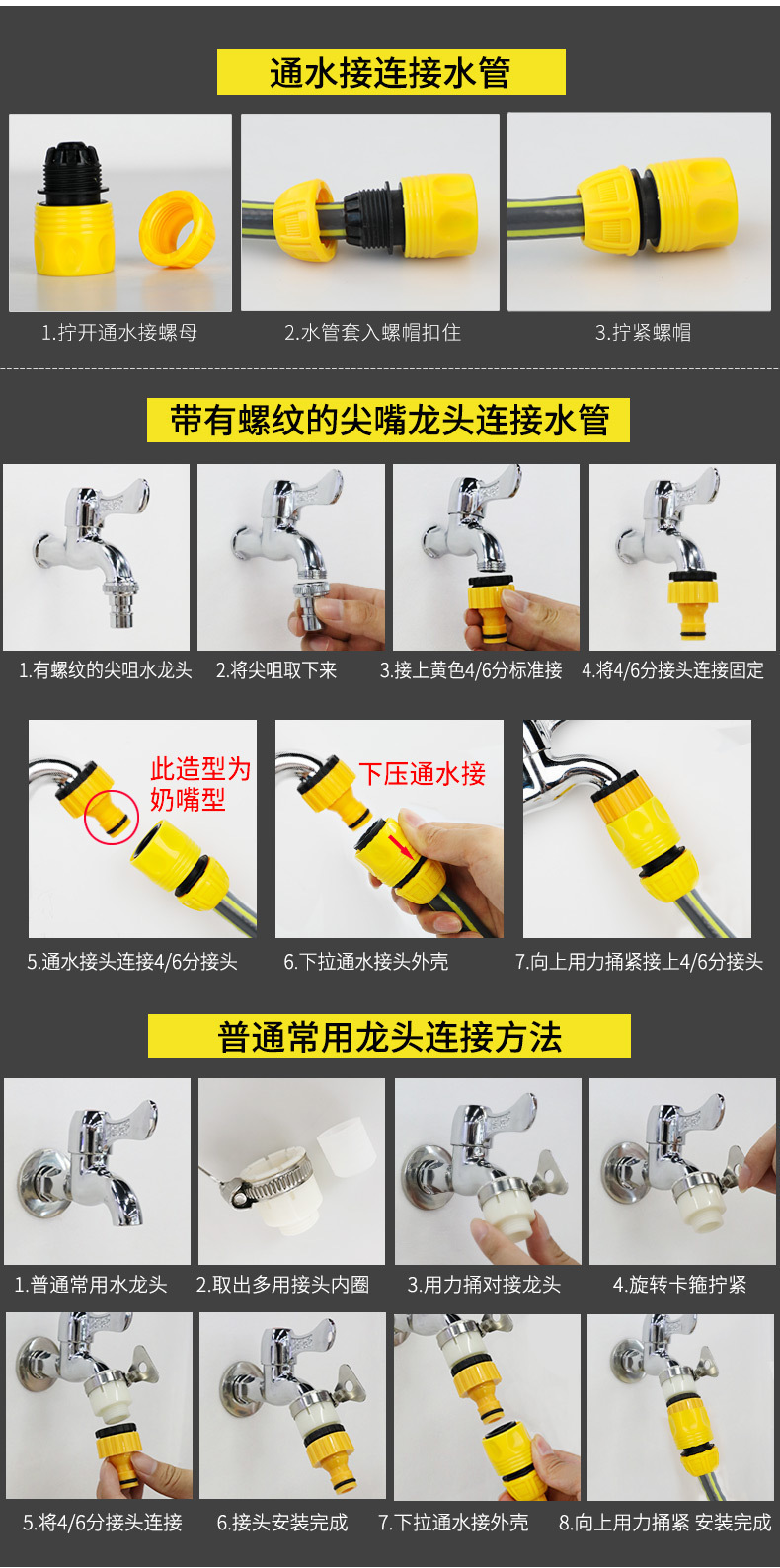 通水接连接水管

1.拧开通水接螺母

2.水管套入螺帽扣住

3.拧紧螺帽

带有螺纹的尖嘴龙头连接水管

1.有螺纹的尖咀水龙头

2.将尖咀取下来

3.接上黄色4/6分标准接

4.将4/6分接头连接固定

此造型为奶嘴型

下压通水接

5.通水接头连接4/6分接头

6.下拉通水接头外壳

7.向上用力捅紧接上4/6分接头

普通常用龙头连接方法

1.普通常用水龙头

2.取出多用接头内圈

3.用力捅对接龙头

4.旋转卡箍拧紧

5.将4/6分接头连接

6.接头安装完成

7.下拉通水接外壳

8.向上用力捅紧 安装完成