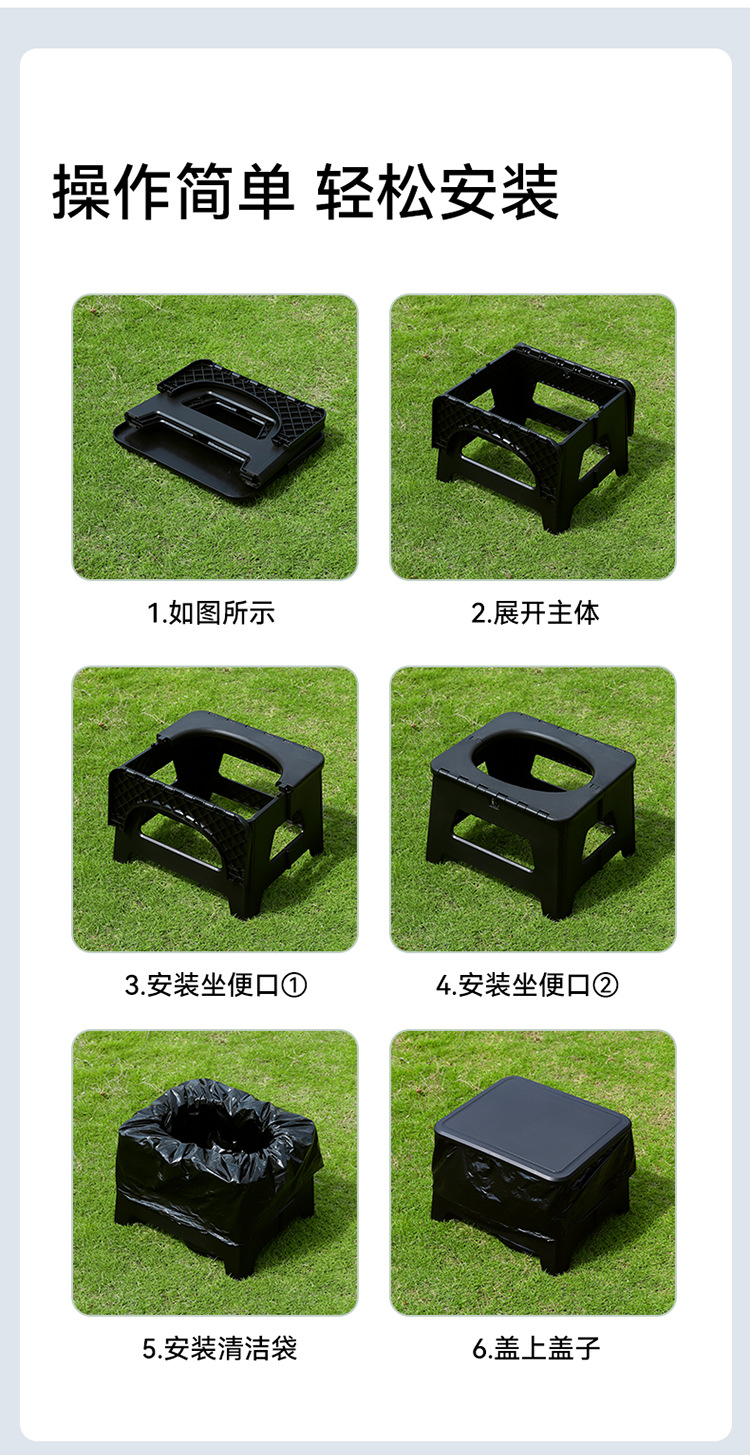 操作简单 轻松安装

1.如图所示

2.展开主体

3.安装坐便口①

4.安装坐便口②

5.安装清洁袋

6.盖上盖子