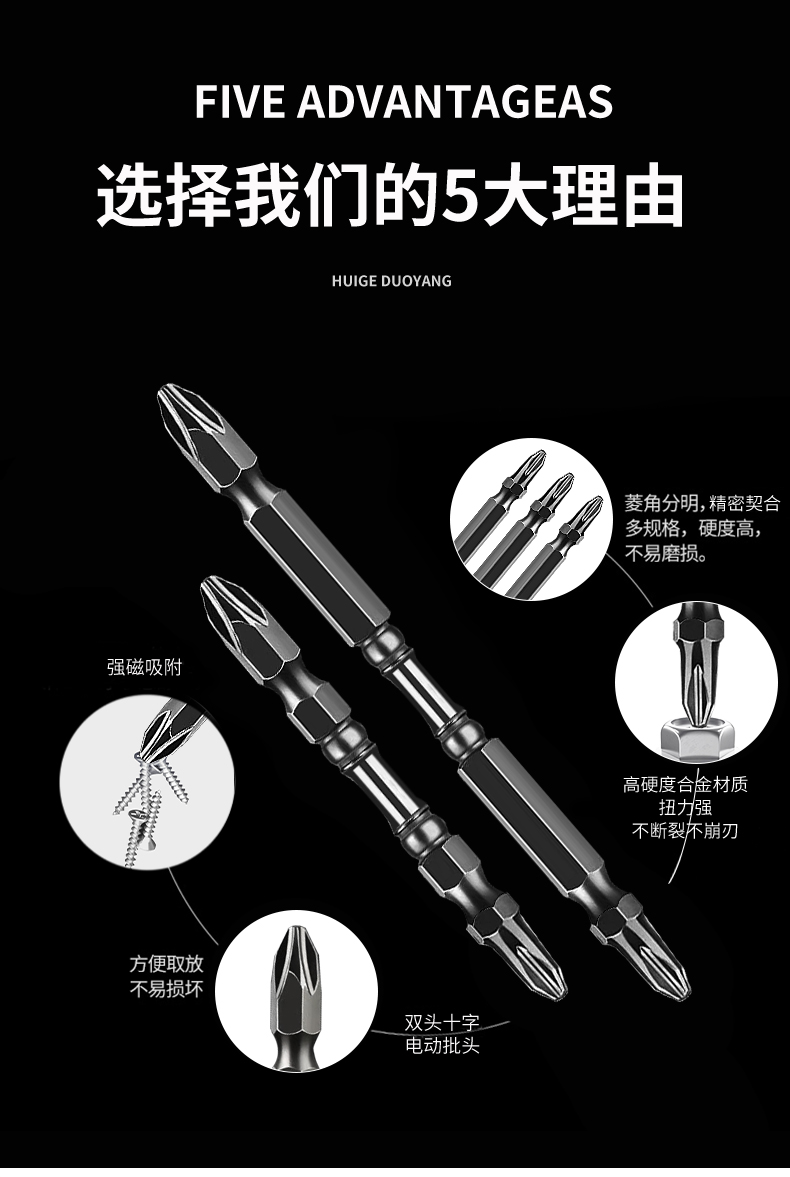 FIVE ADVANTAGEAS
选择我们的5大理由
HUIGE DUOYANG

菱角分明，精密契合
多规格，硬度高，
不易磨损。

强磁吸附

高硬度合金材质
扭力强
不断裂不崩刃

方便取放
不易损坏

双头十字
电动批头