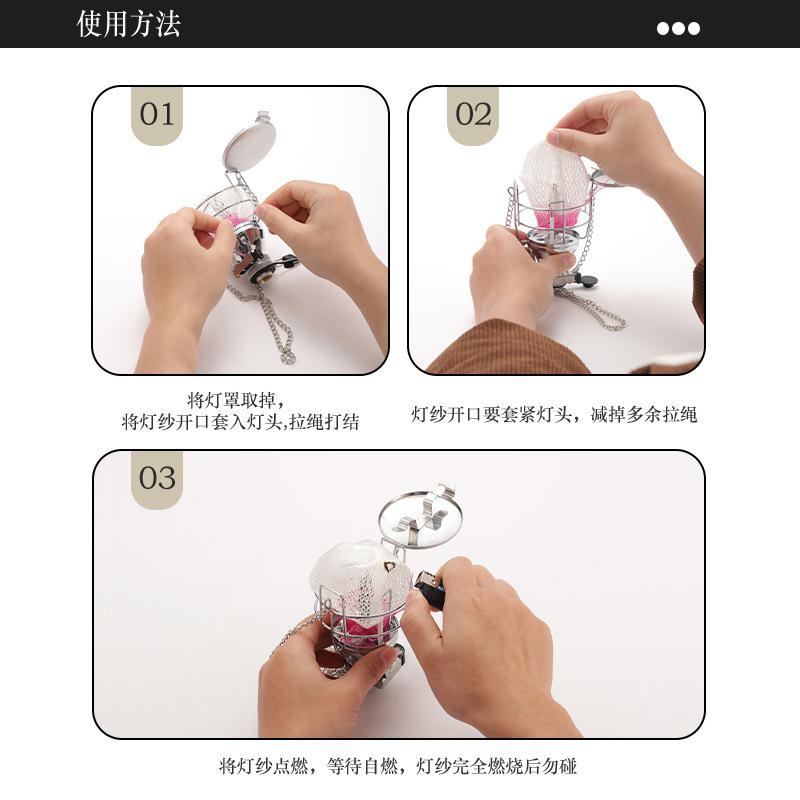 使用方法

01

将灯罩取掉，
将灯纱开口套入灯头,拉绳打结

02

灯纱开口要套紧灯头，减掉多余拉绳

03

将灯纱点燃，等待自燃，灯纱完全燃烧后勿碰