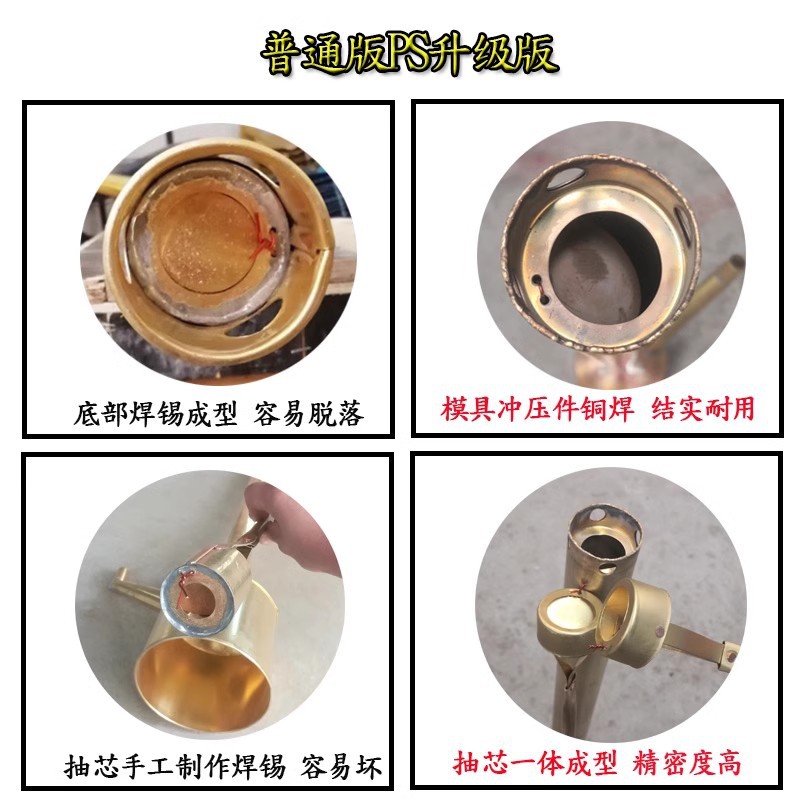 普通版PS升级版

底部焊锡成型 容易脱落

模具冲压件铜焊 结实耐用

抽芯手工制作焊锡 容易坏

抽芯一体成型 精密度高