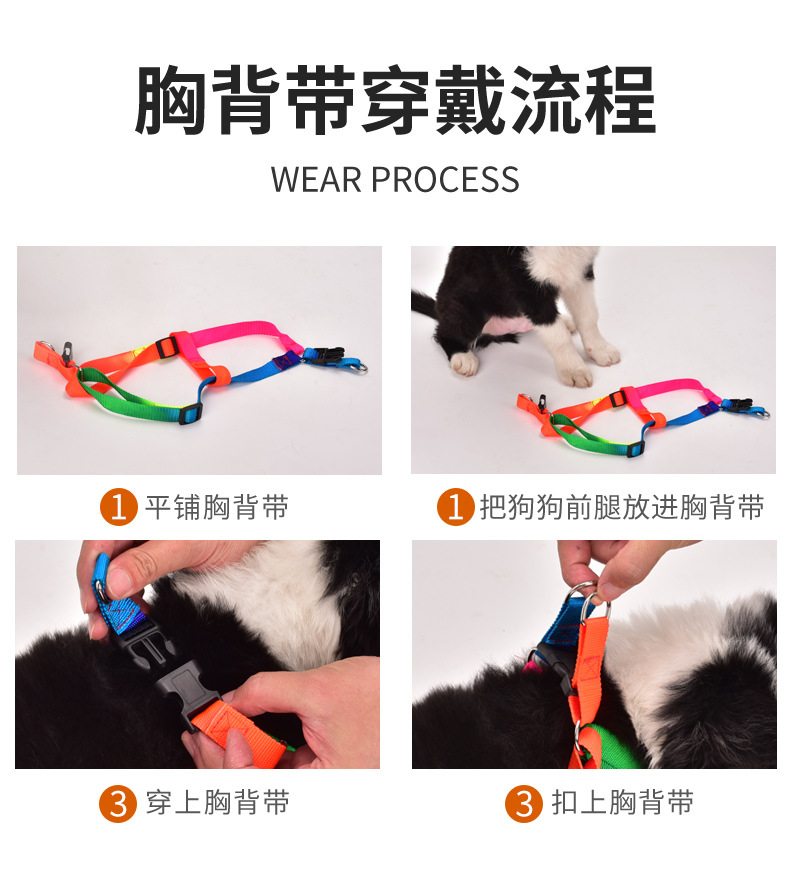 胸背带穿戴流程

WEAR PROCESS

1 平铺胸背带

1 把狗狗前腿放进胸背带

3 穿上胸背带

3 扣上胸背带