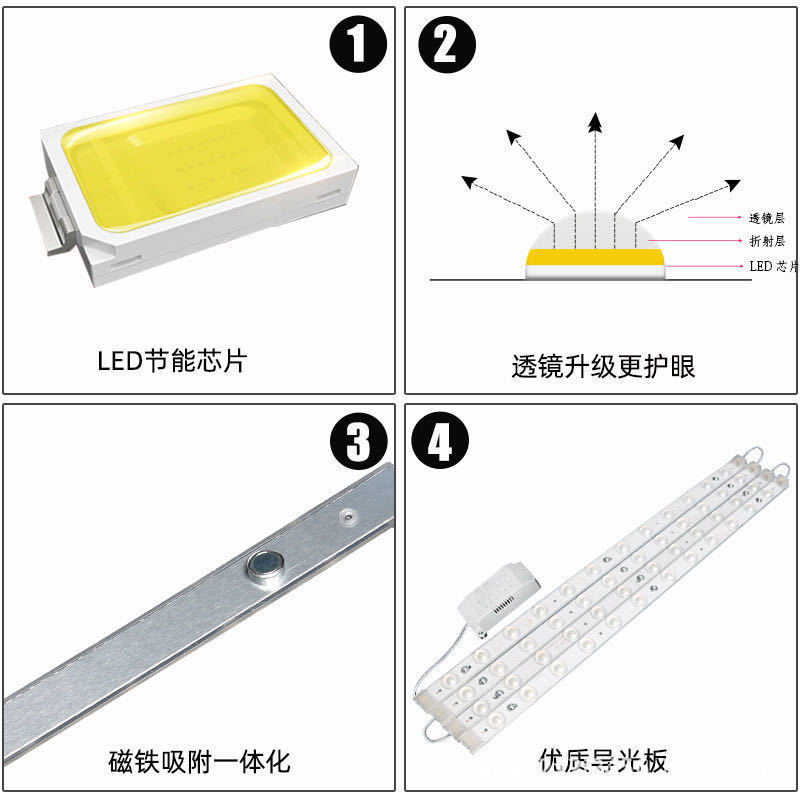 1

LED节能芯片

2

透镜层

折射层

LED 芯片

透镜升级更护眼

3

磁铁吸附一体化

4

优质导光板