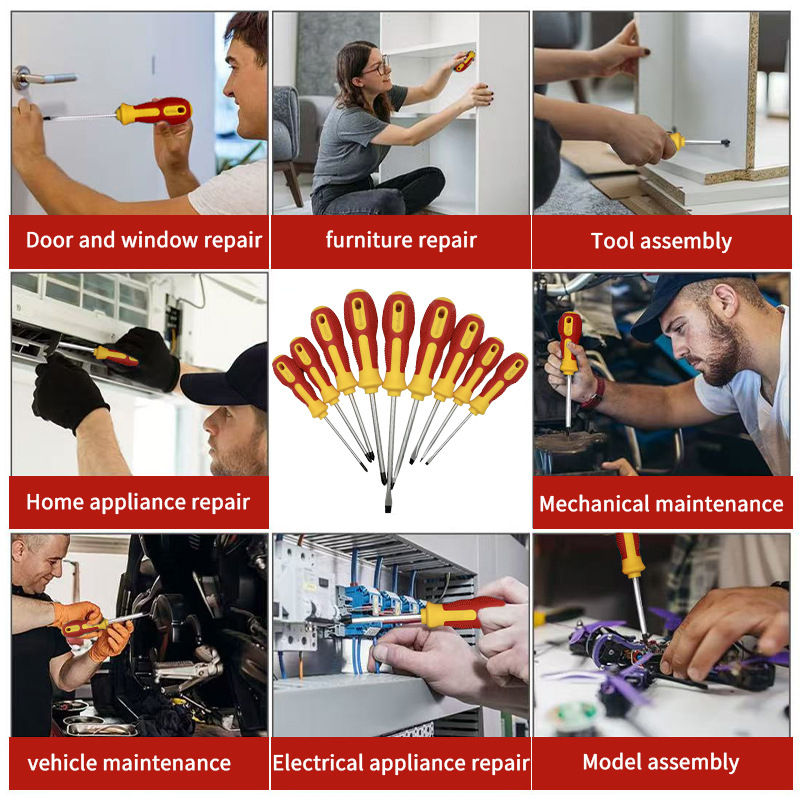 Door and window repair

furniture repair

Tool assembly

Home appliance repair

Mechanical maintenance

vehicle maintenance

Electrical appliance repair

Model assembly