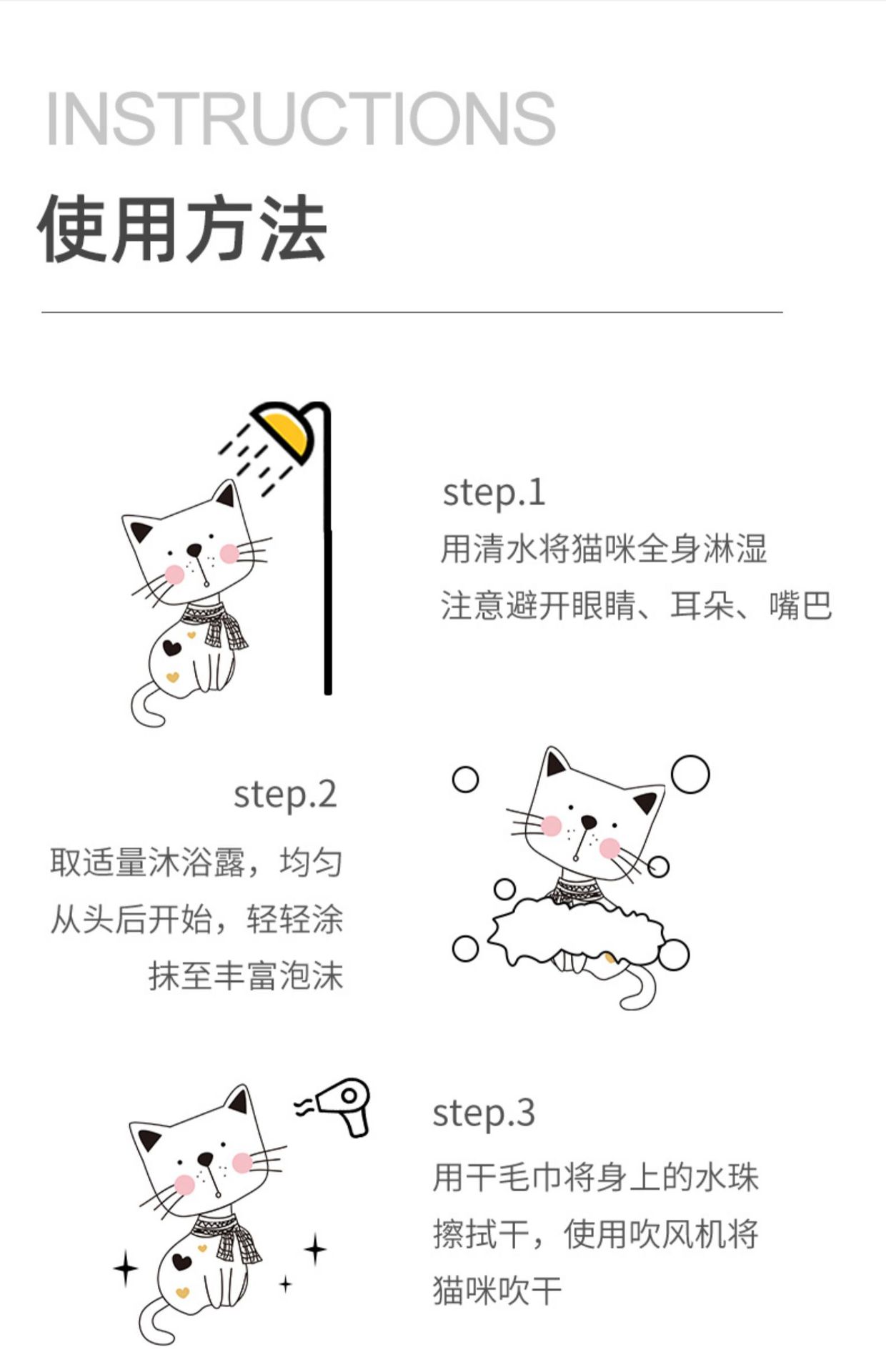 INSTRUCTIONS

使用方法

step.1

用清水将猫咪全身淋湿
注意避开眼睛、耳朵、嘴巴

step.2

取适量沐浴露，均匀
从头后开始，轻轻涂
抹至丰富泡沫

step.3

用干毛巾将身上的水珠
擦拭干，使用吹风机将
猫咪吹干