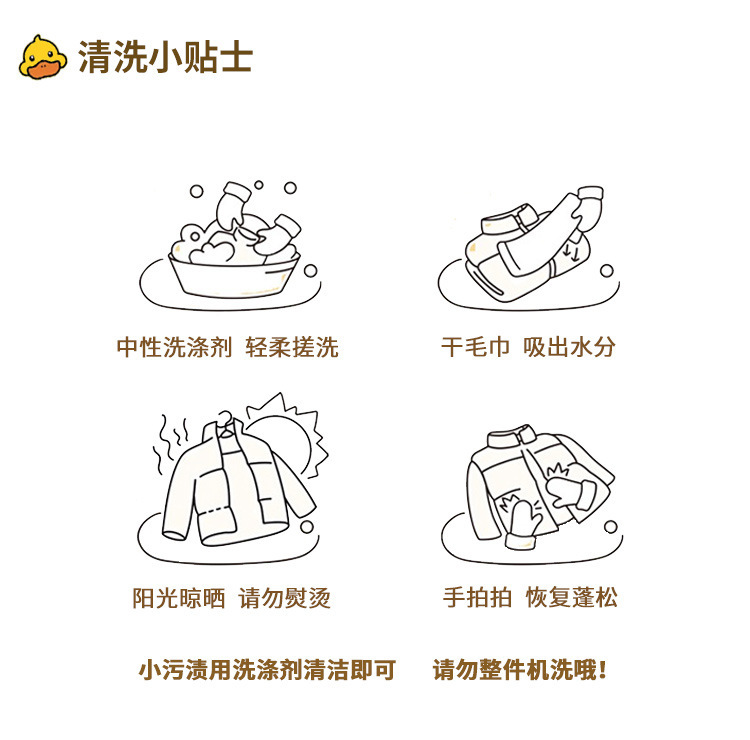 清洗小贴士

中性洗涤剂 轻柔搓洗

干毛巾 吸出水分

阳光晾晒 请勿熨烫

手拍拍 恢复蓬松

小污渍用洗涤剂清洁即可　请勿整件机洗哦！