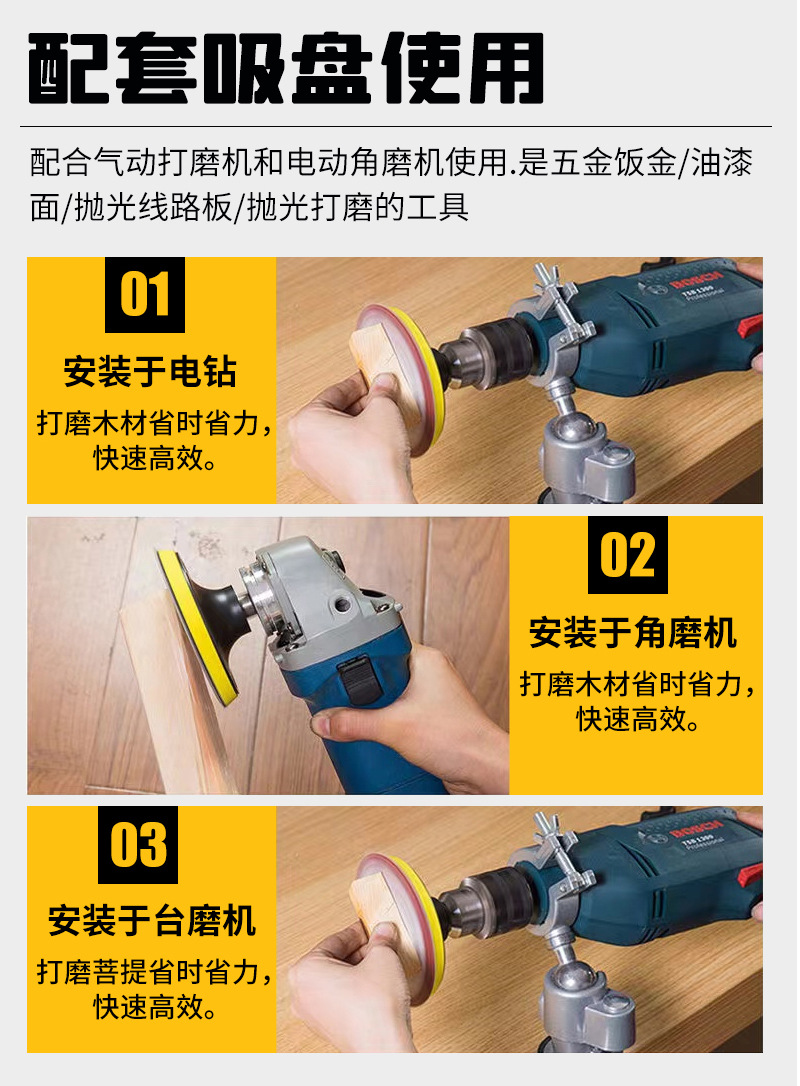 配套吸盘使用

配合气动打磨机和电动角磨机使用.是五金钣金/油漆面/抛光线路板/抛光打磨的工具

01

安装于电钻

打磨木材省时省力，快速高效。

BOSCH
TSB 1300
Professional

02

安装于角磨机

打磨木材省时省力，快速高效。

03

安装于台磨机

打磨菩提省时省力，快速高效。

BOSCH
TSB 1300
Professional