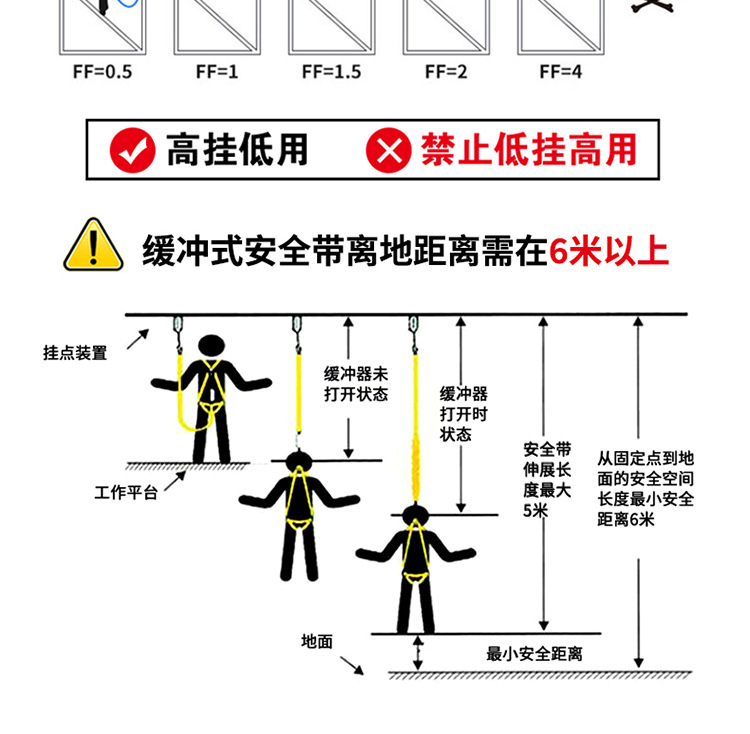 FF=0.5 FF=1 FF=1.5 FF=2 FF=4

高挂低用 禁止低挂高用

缓冲式安全带离地距离需在6米以上

挂点装置

缓冲器未打开状态

缓冲器打开时状态

安全带伸展长度最大5米

从固定点到地面的安全空间长度最小安全距离6米

工作平台

地面

最小安全距离