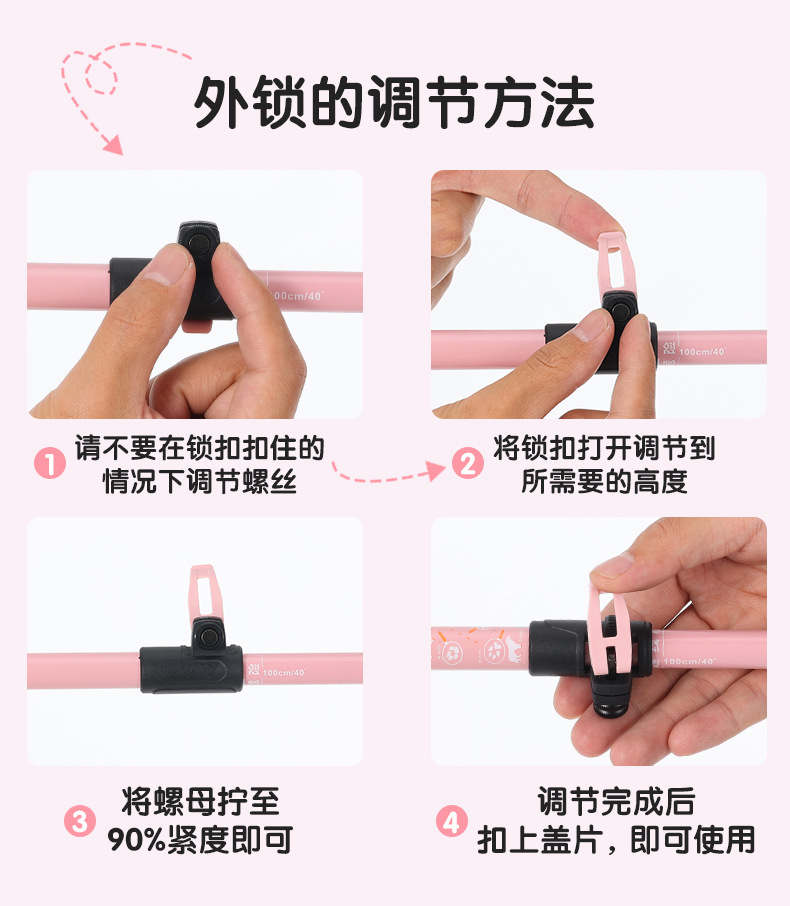 外锁的调节方法

100cm/40"

100cm/40"

1 请不要在锁扣扣住的情况下调节螺丝

2 将锁扣打开调节到所需要的高度

100cm/40"

100cm/40"

3 将螺母拧至90%紧度即可

4 调节完成后扣上盖片，即可使用