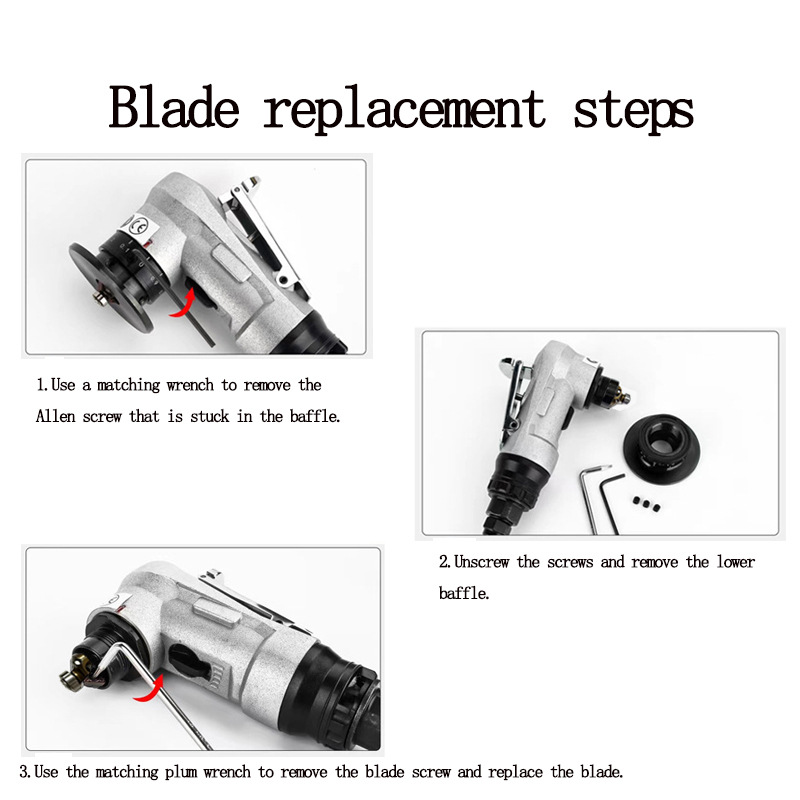 Blade replacement steps

1.Use a matching wrench to remove the Allen screw that is stuck in the baffle.

2.Unscrew the screws and remove the lower baffle.

3.Use the matching plum wrench to remove the blade screw and replace the blade.