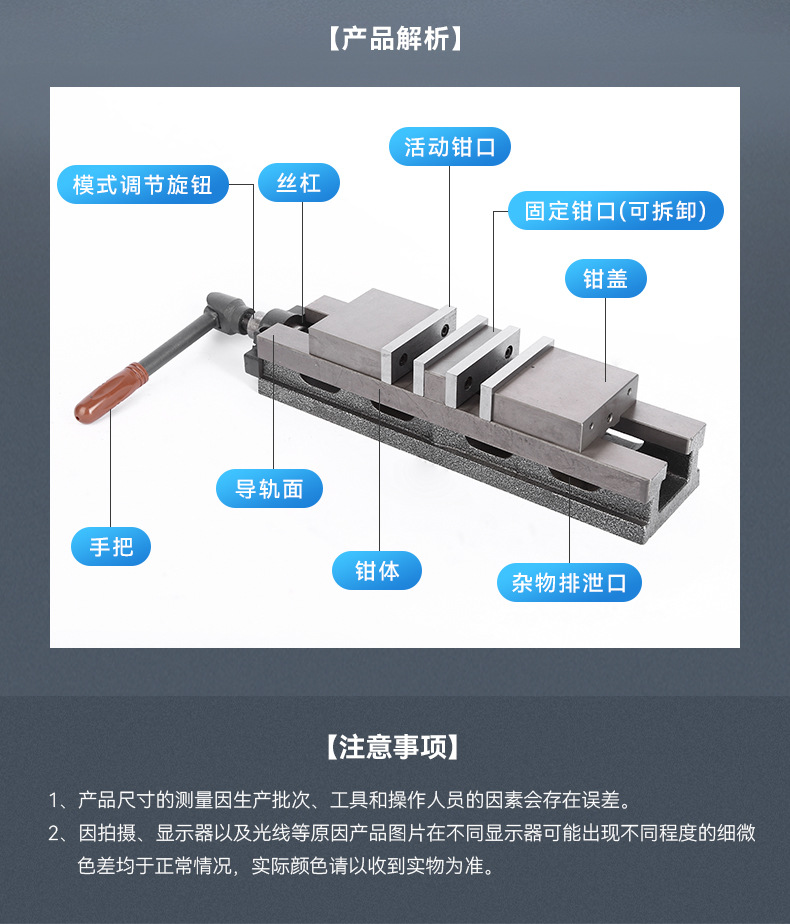 【产品解析】

活动钳口

模式调节旋钮

丝杠

固定钳口(可拆卸)

钳盖

导轨面

手把

钳体

杂物排泄口

【注意事项】

1、产品尺寸的测量因生产批次、工具和操作人员的因素会存在误差。

2、因拍摄、显示器以及光线等原因产品图片在不同显示器可能出现不同程度的细微色差均于正常情况，实际颜色请以收到实物为准。