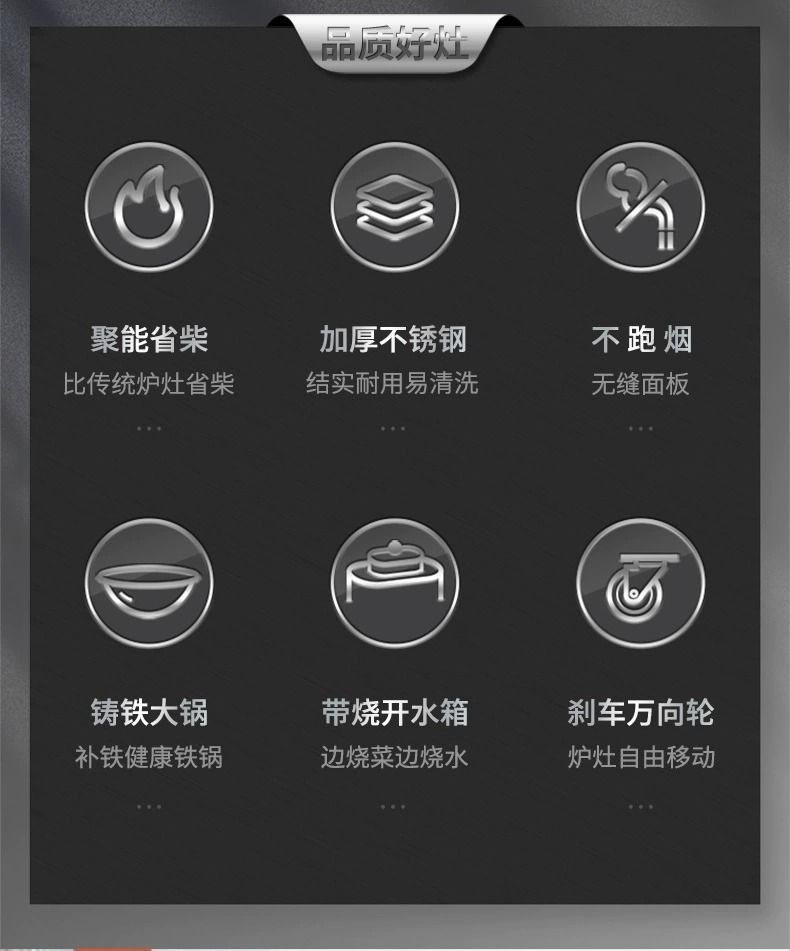 品质好灶

聚能省柴
比传统炉灶省柴
...

加厚不锈钢
结实耐用易清洗
...

不 跑 烟
无缝面板
...

铸铁大锅
补铁健康铁锅
...

带烧开水箱
边烧菜边烧水
...

刹车万向轮
炉灶自由移动
...