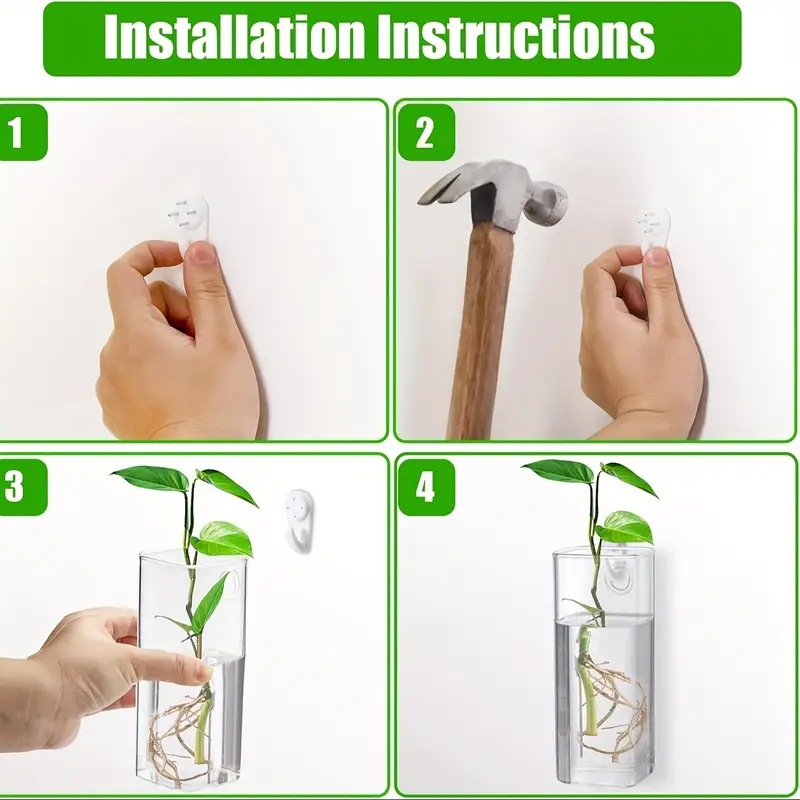 Installation Instructions

1

2

3

4