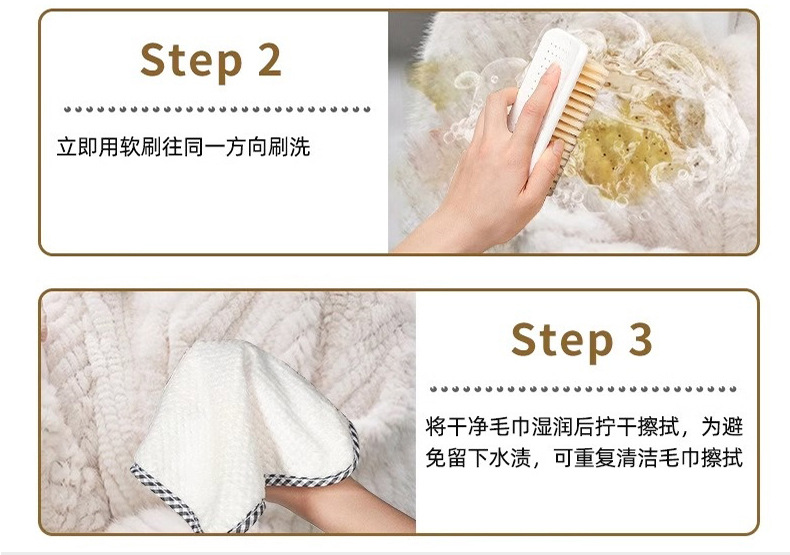 Step 2

立即用软刷往同一方向刷洗

Step 3

将干净毛巾湿润后拧干擦拭，为避免留下水渍，可重复清洁毛巾擦拭