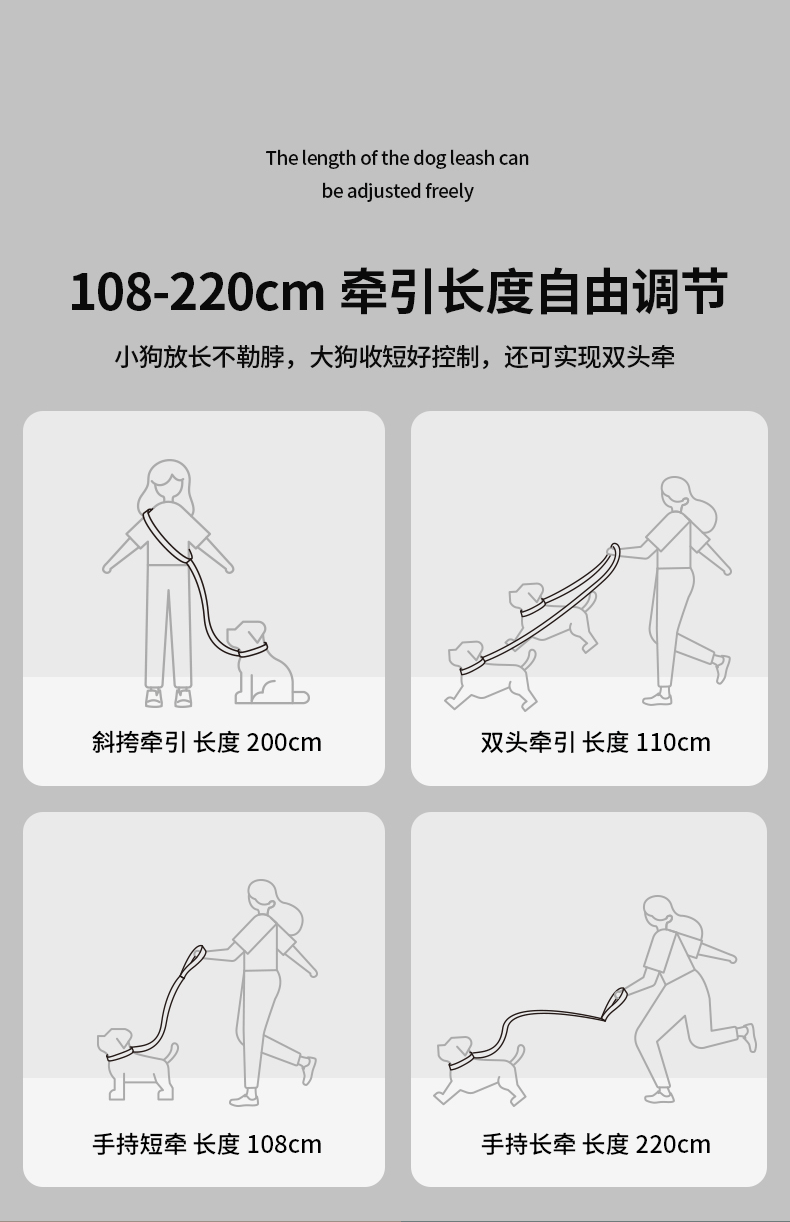 The length of the dog leash can be adjusted freely

108-220cm 牵引长度自由调节

小狗放长不勒脖，大狗收短好控制，还可实现双头牵

斜挎牵引 长度 200cm

双头牵引 长度 110cm

手持短牵 长度 108cm

手持长牵 长度 220cm