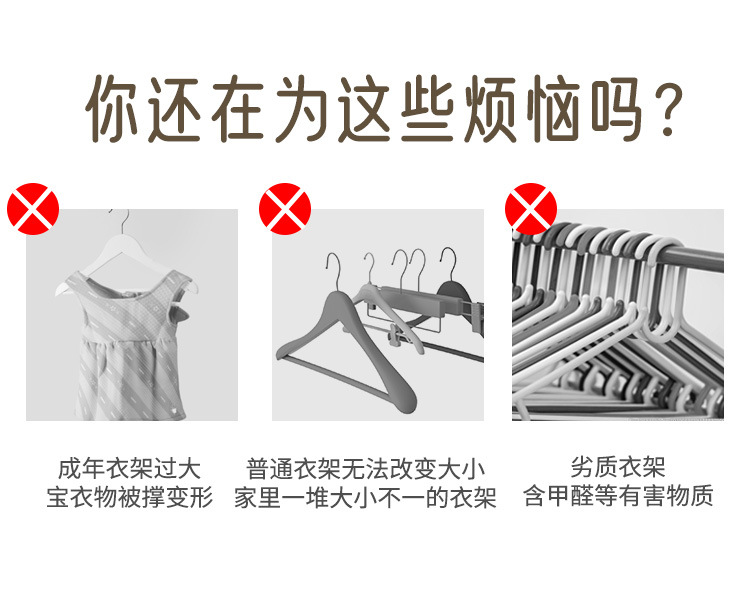 你还在为这些烦恼吗？

成年衣架过大
宝衣物被撑变形

普通衣架无法改变大小
家里一堆大小不一的衣架

劣质衣架
含甲醛等有害物质