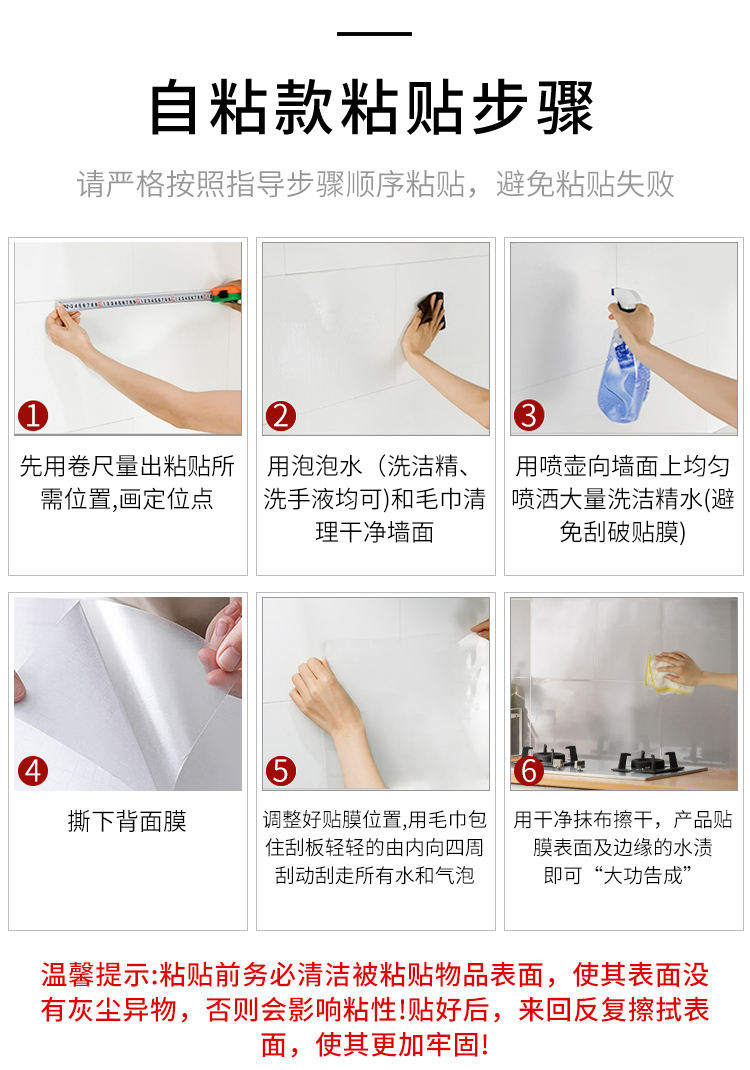 自粘款粘贴步骤

请严格按照指导步骤顺序粘贴，避免粘贴失败

1
先用卷尺量出粘贴所需位置,画定位点

2
用泡泡水（洗洁精、洗手液均可)和毛巾清理干净墙面

3
用喷壶向墙面上均匀喷洒大量洗洁精水(避免刮破贴膜)

4
撕下背面膜

5
调整好贴膜位置,用毛巾包住刮板轻轻的由内向四周刮动刮走所有水和气泡

6
用干净抹布擦干，产品贴膜表面及边缘的水渍即可“大功告成”

温馨提示:粘贴前务必清洁被粘贴物品表面，使其表面没有灰尘异物，否则会影响粘性!贴好后，来回反复擦拭表面，使其更加牢固!