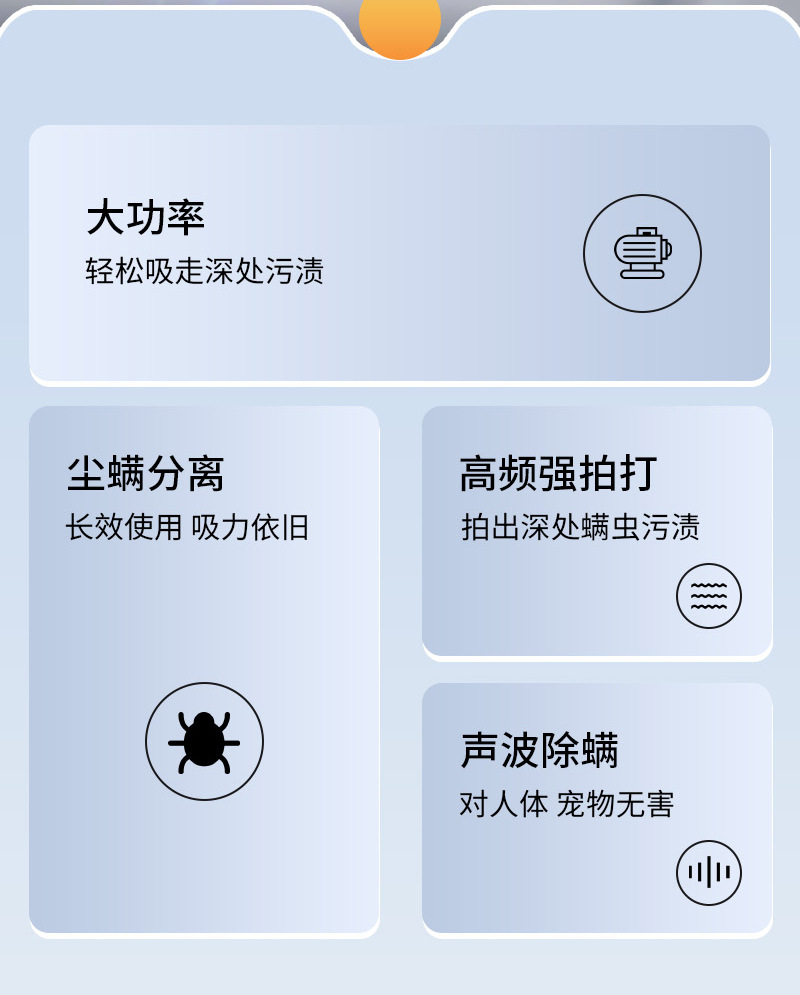 大功率
轻松吸走深处污渍

尘螨分离
长效使用 吸力依旧

高频强拍打
拍出深处螨虫污渍

声波除螨
对人体 宠物无害