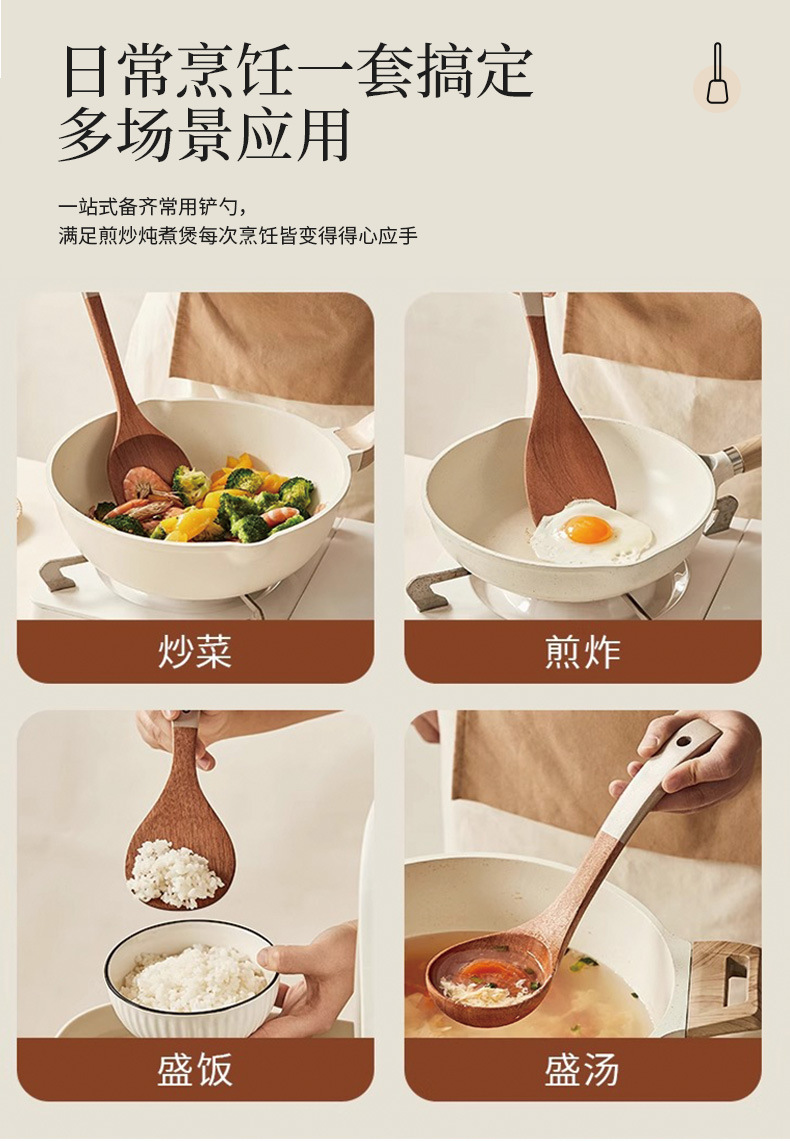 日常烹饪一套搞定
多场景应用

一站式备齐常用铲勺，
满足煎炒炖煮煲每次烹饪皆变得得心应手

炒菜

煎炸

盛饭

盛汤