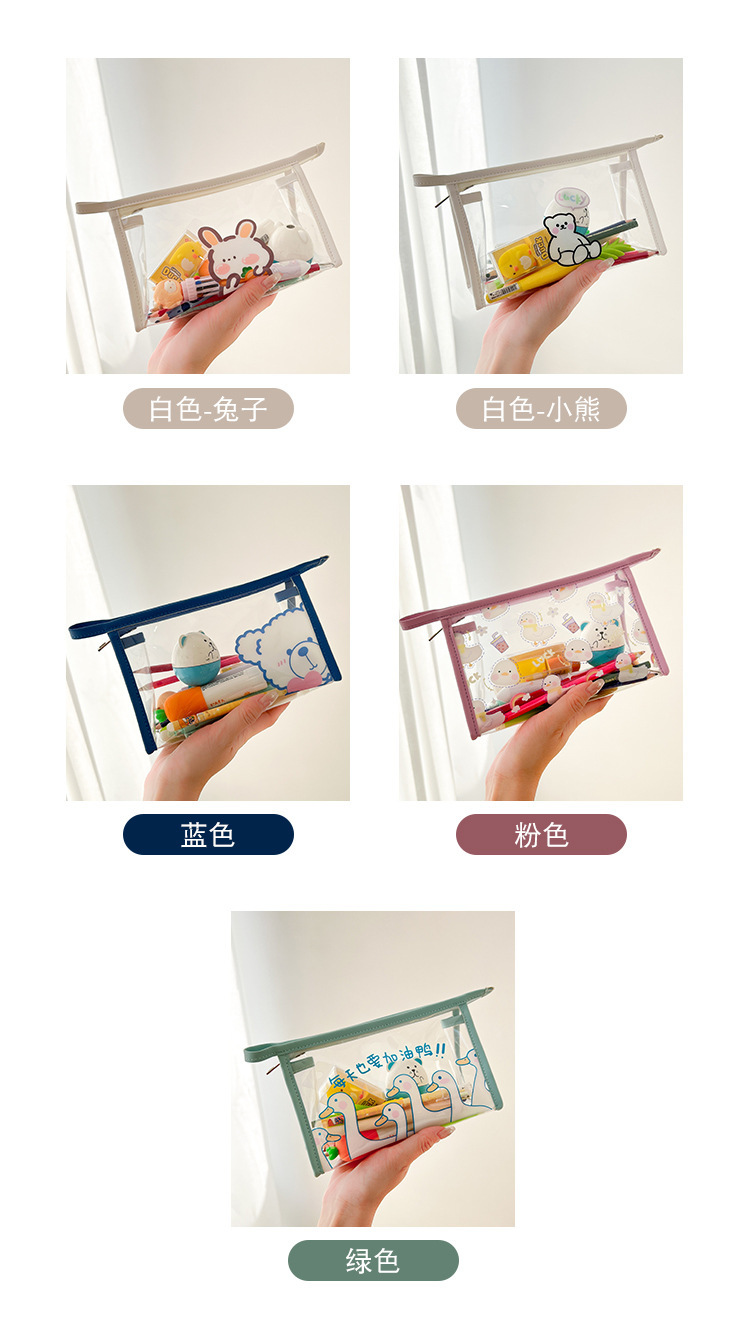 白色-兔子

白色-小熊

蓝色

粉色

每天也要加油鸭!!

绿色