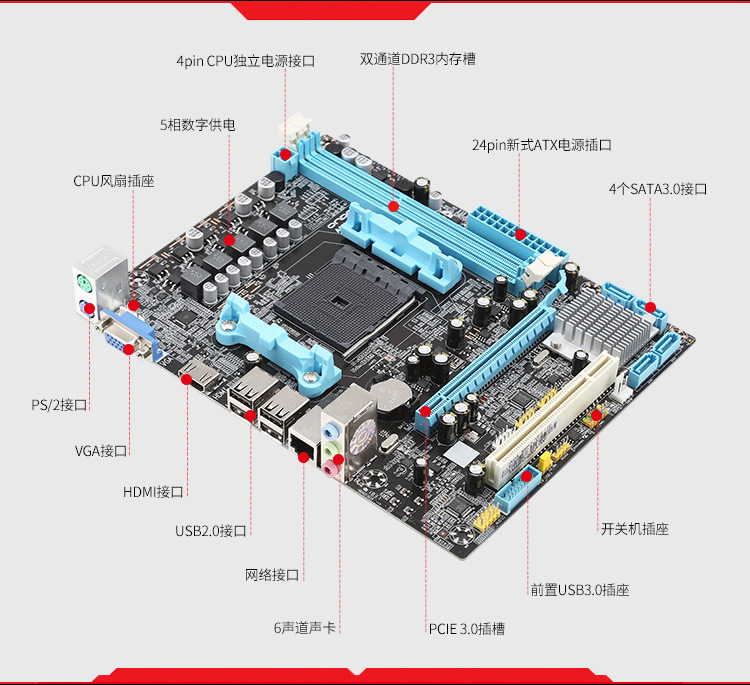 4pin CPU独立电源接口
双通道DDR3内存槽
5相数字供电
24pin新式ATX电源插口
CPU风扇插座
4个SATA3.0接口
PS/2接口
VGA接口
HDMI接口
USB2.0接口
网络接口
6声道声卡
PCIE 3.0插槽
前置USB3.0插座
开关机插座