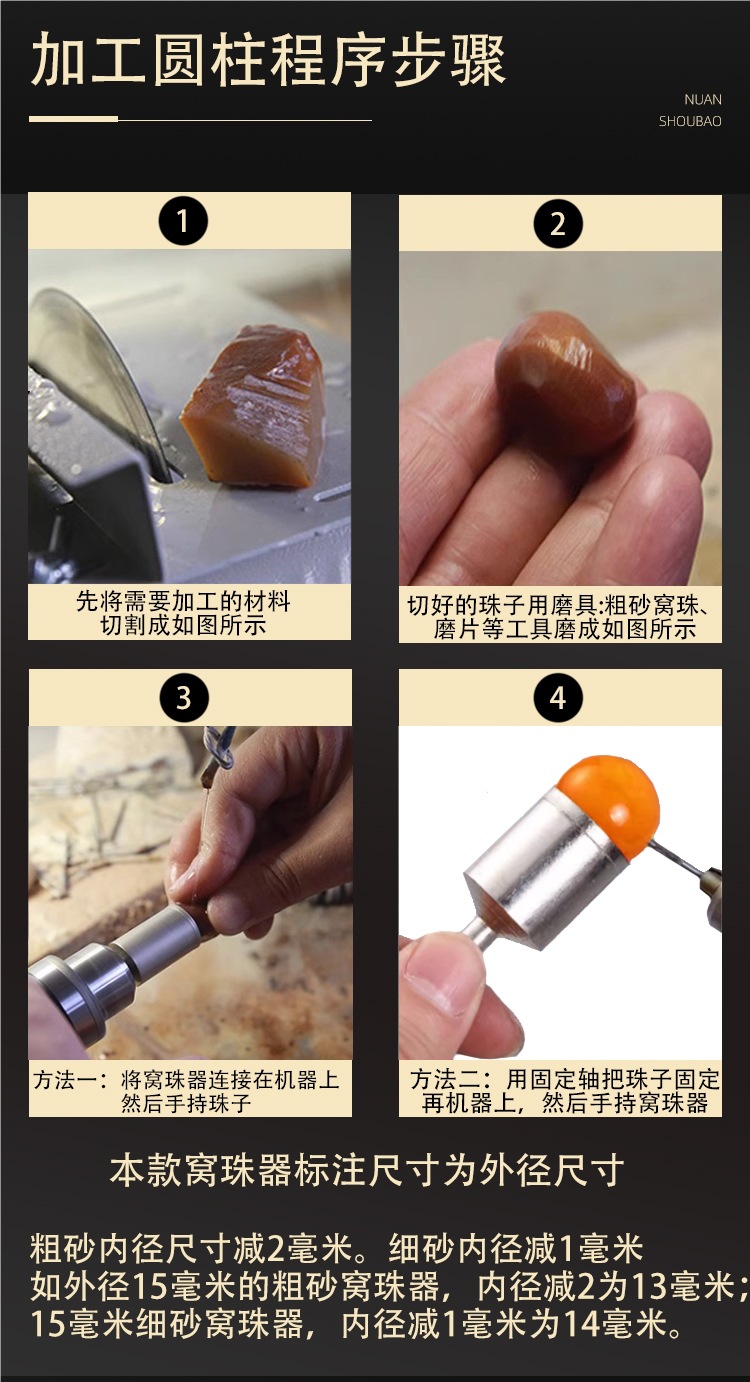 加工圆柱程序步骤

NUAN SHOUBAO

1

先将需要加工的材料切割成如图所示

2

切好的珠子用磨具:粗砂窝珠、磨片等工具磨成如图所示

3

方法一：将窝珠器连接在机器上然后手持珠子

4

方法二：用固定轴把珠子固定再机器上，然后手持窝珠器

本款窝珠器标注尺寸为外径尺寸

粗砂内径尺寸减2毫米。细砂内径减1毫米
如外径15毫米的粗砂窝珠器，内径减2为13毫米；
15毫米细砂窝珠器，内径减1毫米为14毫米。