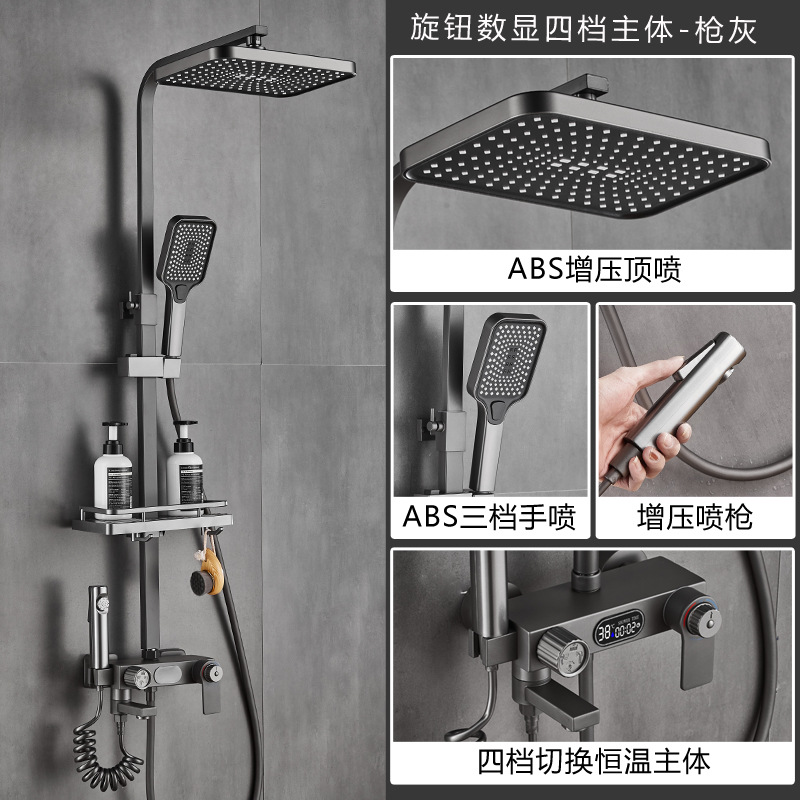 旋钮数显四档主体-枪灰

ABS增压顶喷

ABS三档手喷

增压喷枪

38° 00:02

四档切换恒温主体