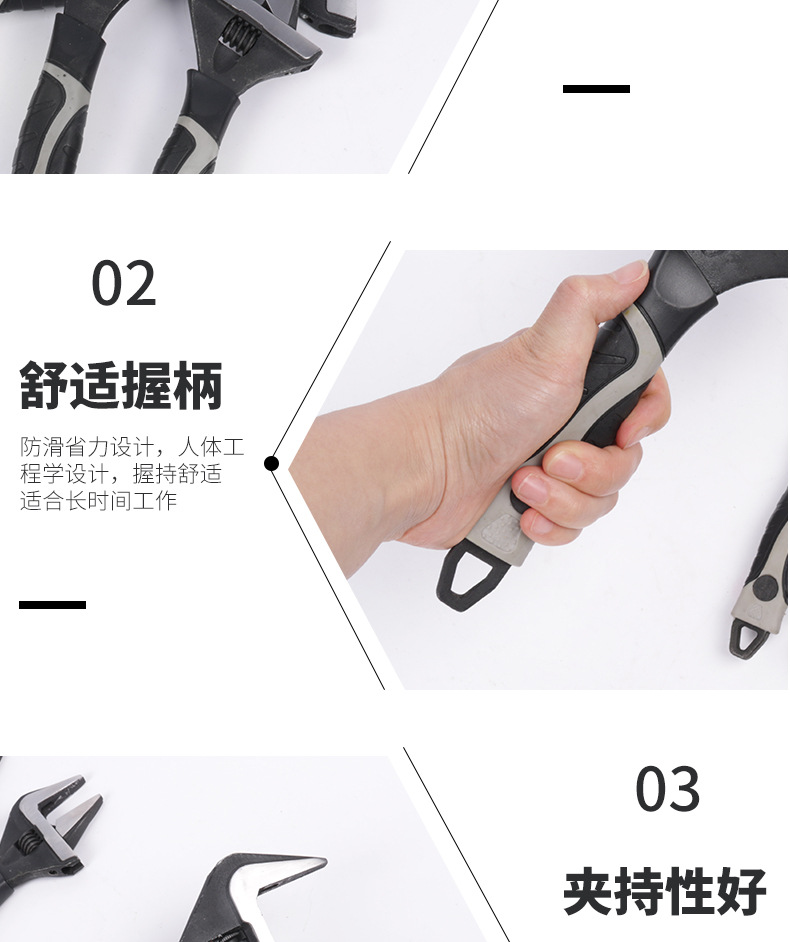 02

舒适握柄

防滑省力设计，人体工程学设计，握持舒适适合长时间工作

03

夹持性好