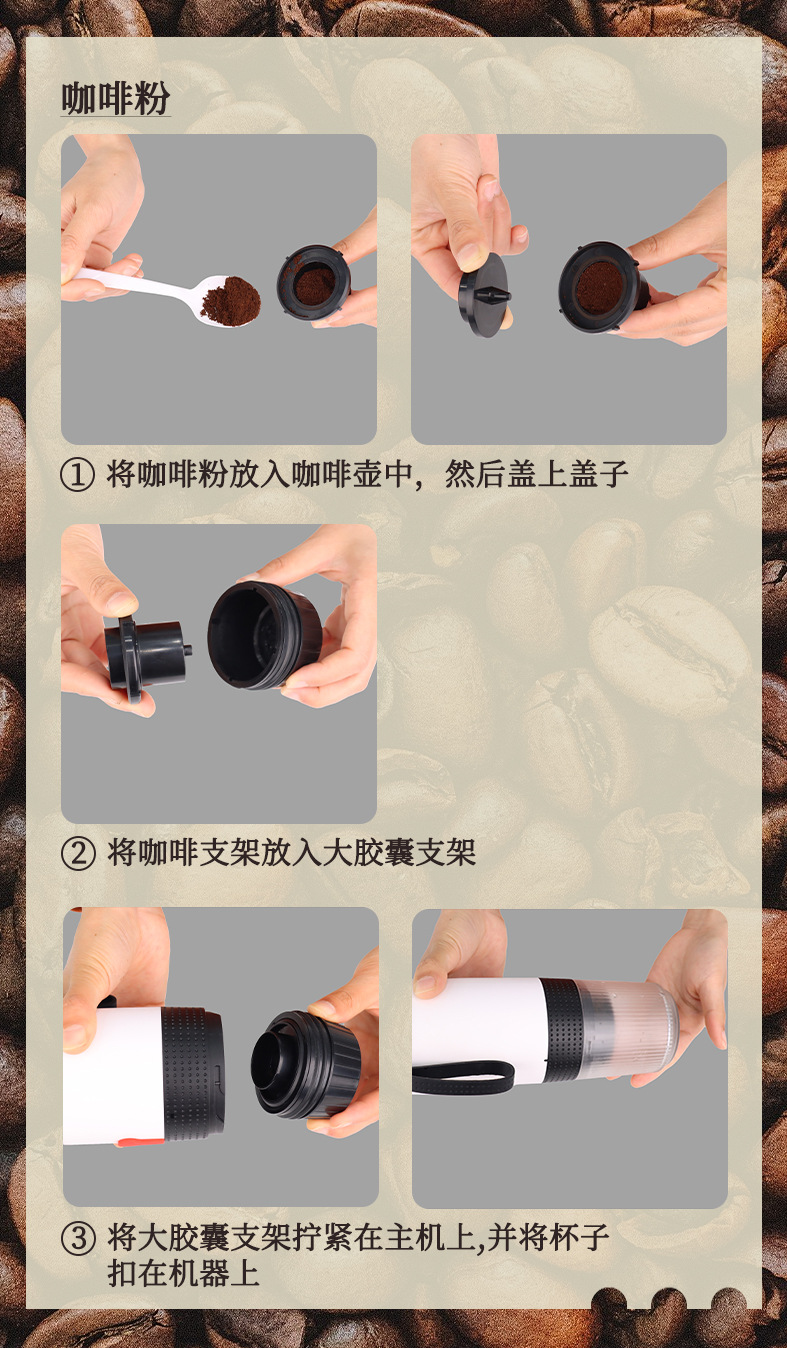 咖啡粉

① 将咖啡粉放入咖啡壶中，然后盖上盖子

② 将咖啡支架放入大胶囊支架

③ 将大胶囊支架拧紧在主机上,并将杯子扣在机器上