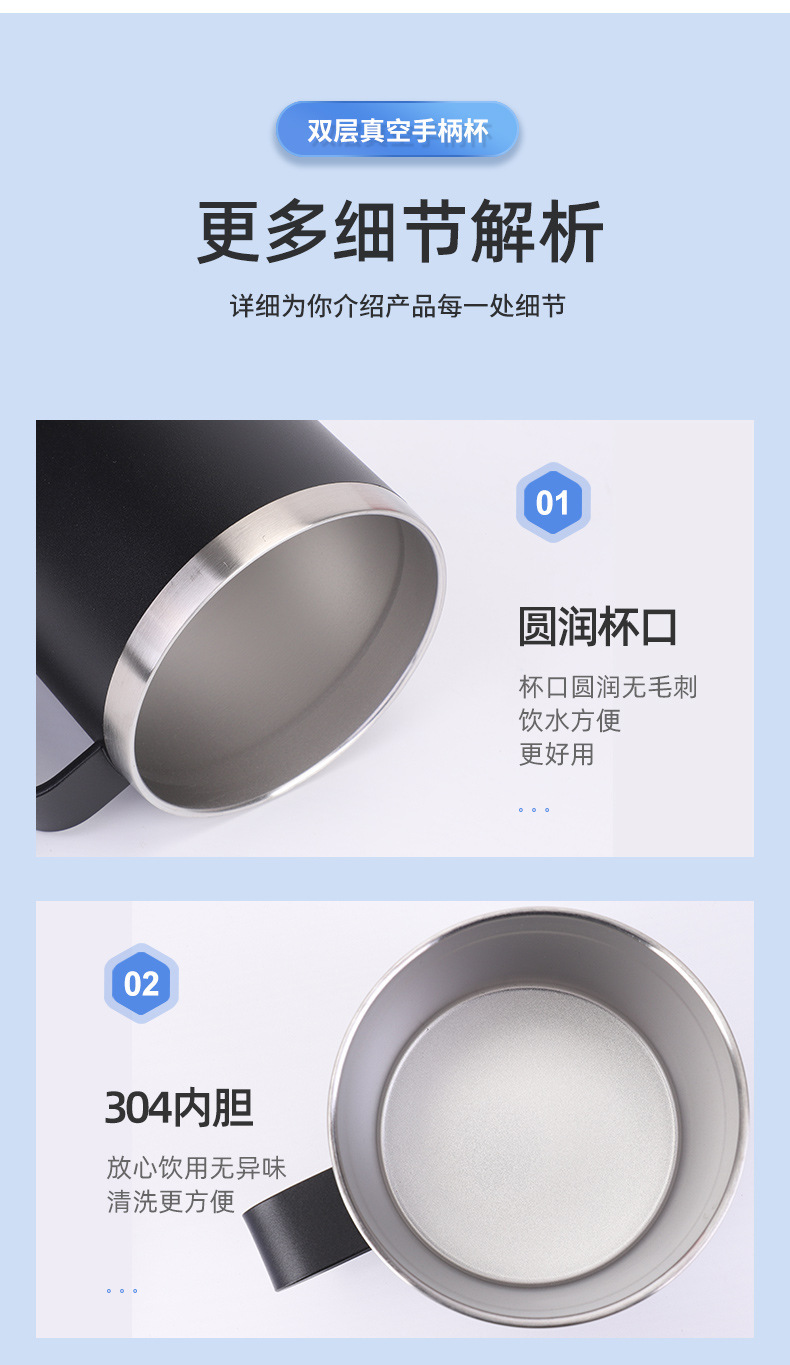 双层真空手柄杯

更多细节解析

详细为你介绍产品每一处细节

01

圆润杯口

杯口圆润无毛刺
饮水方便
更好用

02

304内胆

放心饮用无异味
清洗更方便