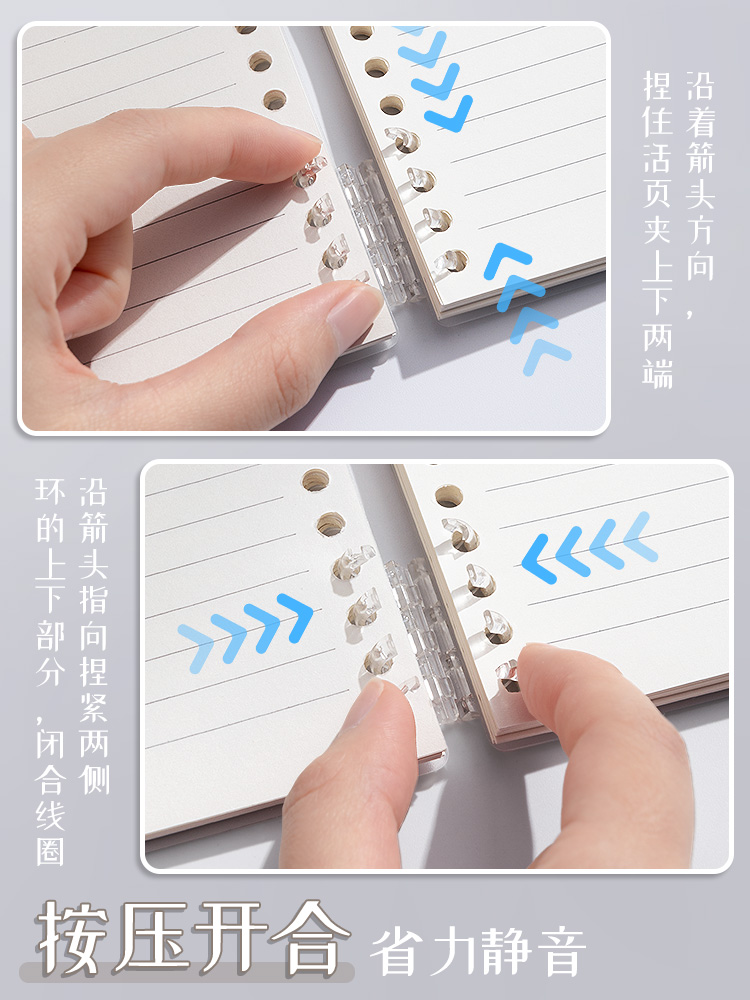 沿着箭头方向，捏住活页夹上下两端

沿箭头指向捏紧两侧环的上下部分，闭合线圈

按压开合 省力静音