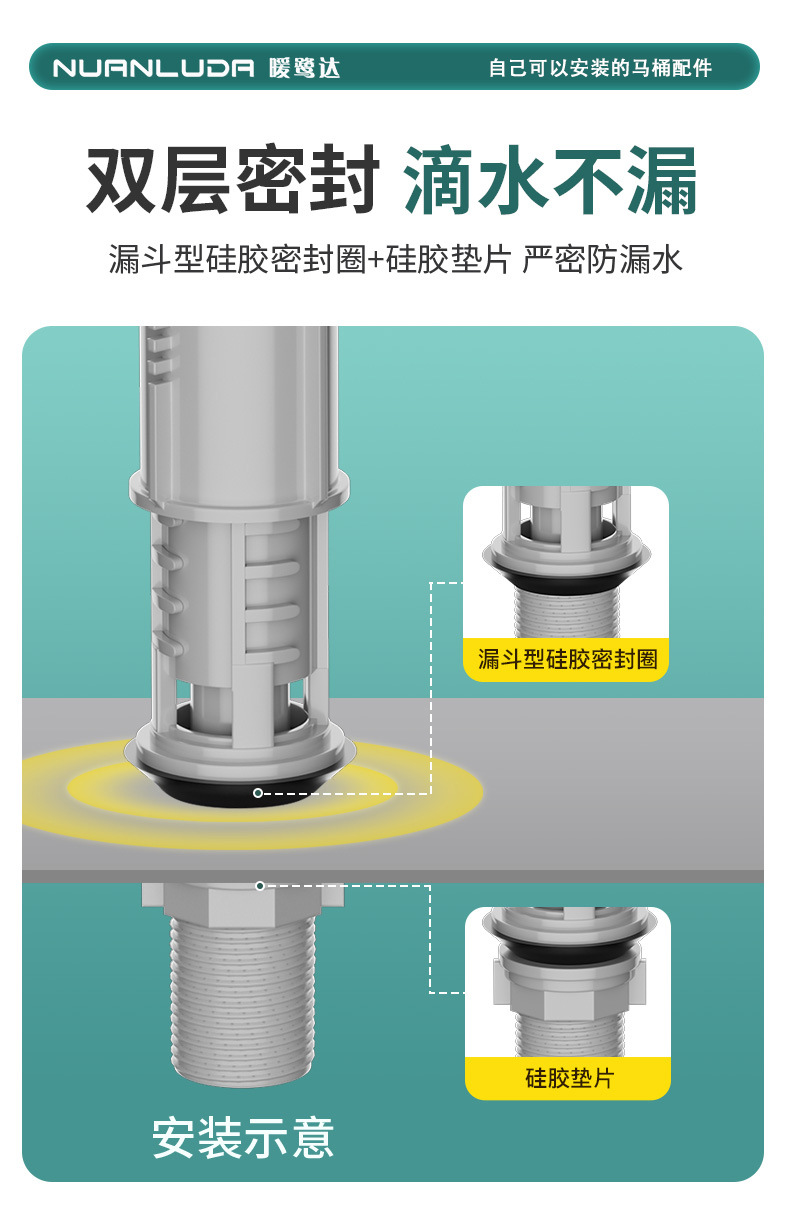 NUANLUDA 暖鹭达 自己可以安装的马桶配件

双层密封 滴水不漏

漏斗型硅胶密封圈+硅胶垫片 严密防漏水

漏斗型硅胶密封圈

硅胶垫片

安装示意