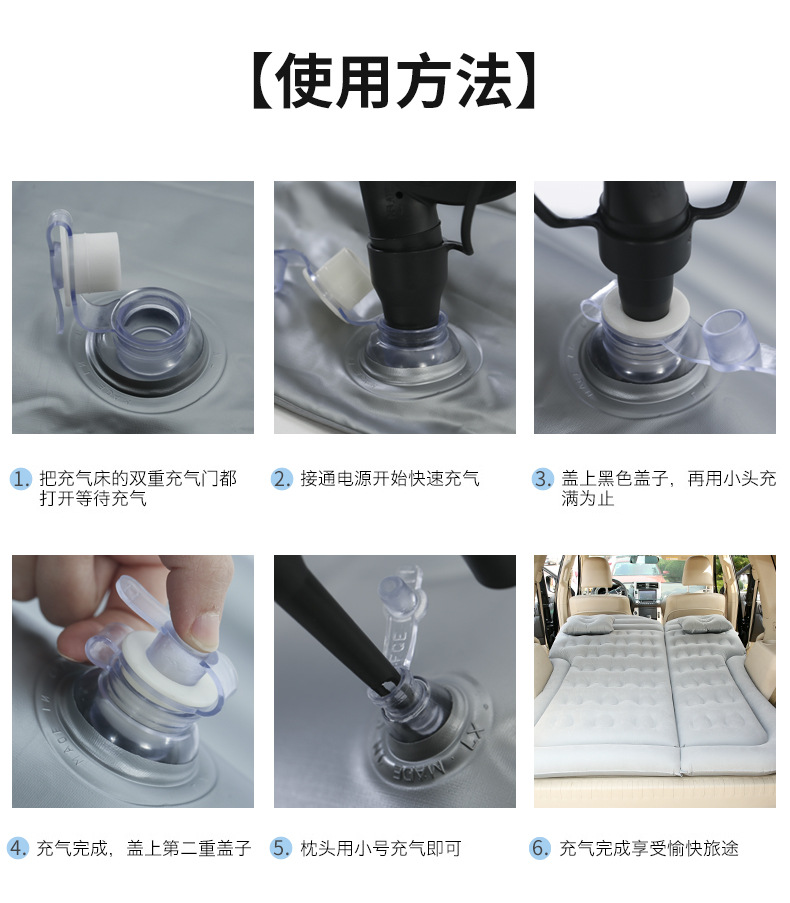 【使用方法】

1. 把充气床的双重充气门都打开等待充气

2. 接通电源开始快速充气

3. 盖上黑色盖子，再用小头充满为止

4. 充气完成，盖上第二重盖子

5. 枕头用小号充气即可

6. 充气完成享受愉快旅途