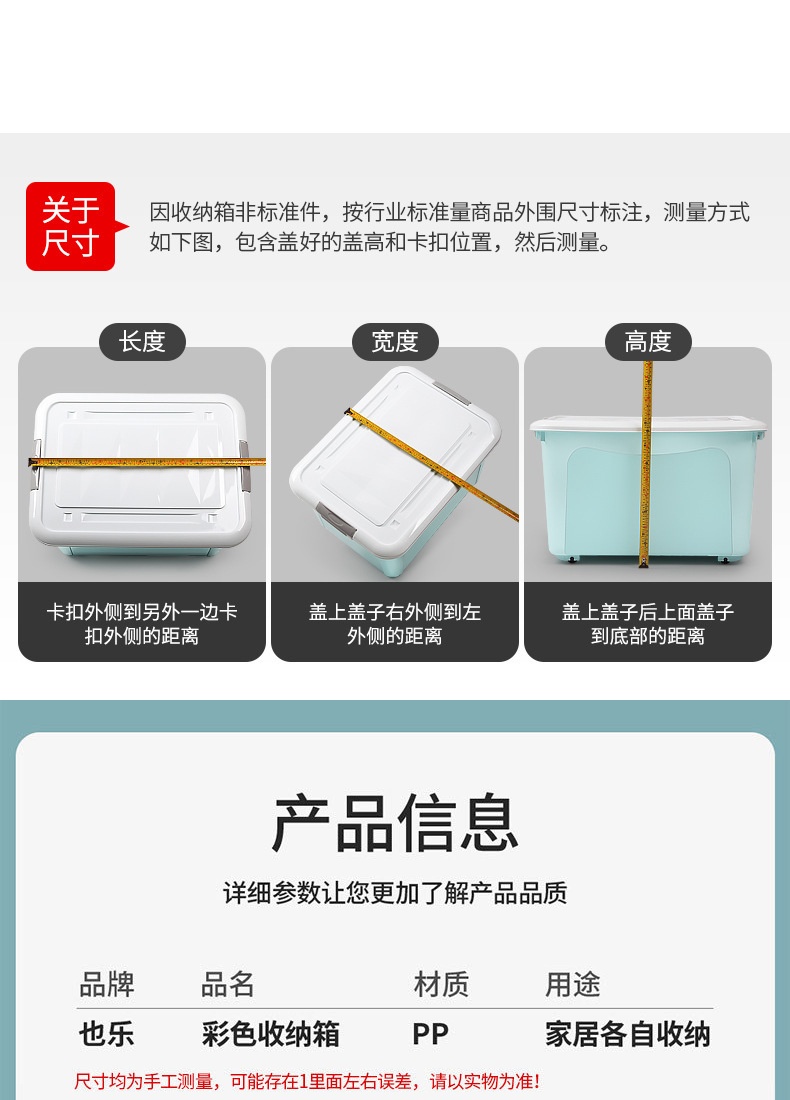 关于尺寸

因收纳箱非标准件，按行业标准量商品外围尺寸标注，测量方式如下图，包含盖好的盖高和卡扣位置，然后测量。

长度

卡扣外侧到另外一边卡扣外侧的距离

宽度

盖上盖子右外侧到左外侧的距离

高度

盖上盖子后上面盖子到底部的距离

产品信息

详细参数让您更加了解产品品质

| 品牌 | 品名 | 材质 | 用途 |
|---|---|---|---|
| 也乐 | 彩色收纳箱 | PP | 家居各自收纳 |

尺寸均为手工测量，可能存在1里面左右误差，请以实物为准!