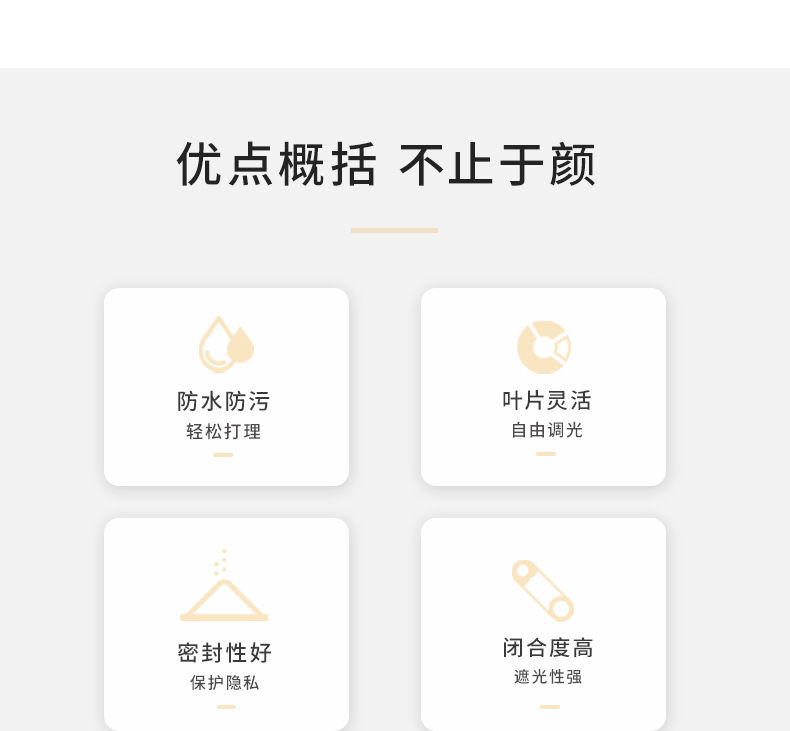 优点概括 不止于颜

防水防污
轻松打理

叶片灵活
自由调光

密封性好
保护隐私

闭合度高
遮光性强