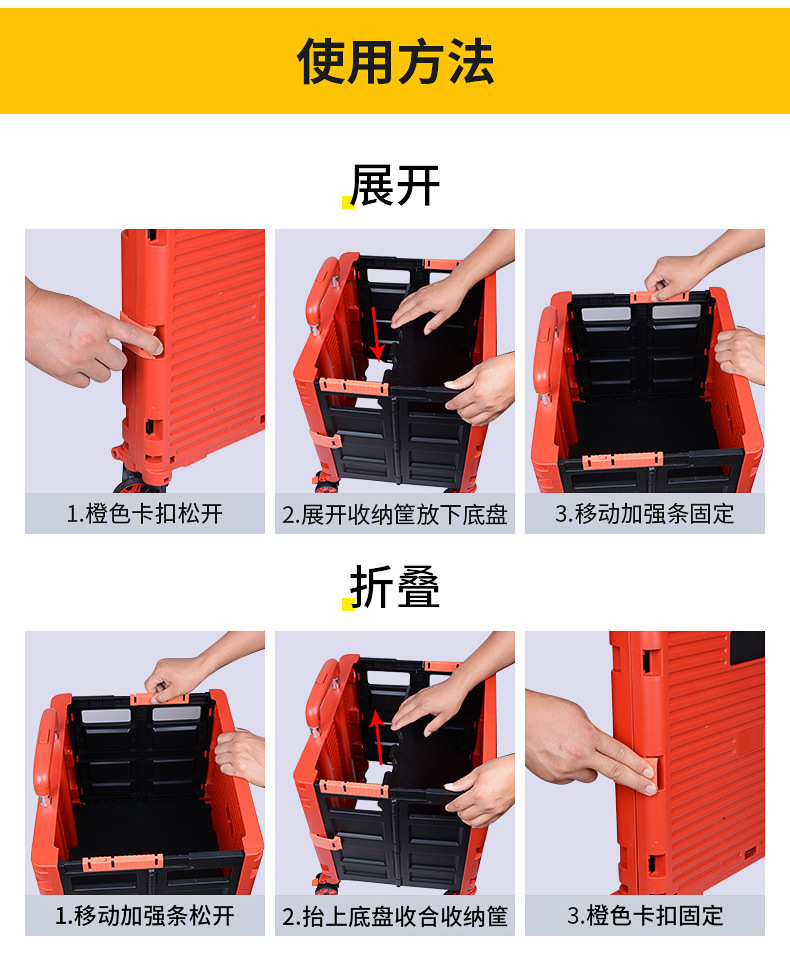 使用方法

展开

1.橙色卡扣松开

2.展开收纳筐放下底盘

3.移动加强条固定

折叠

1.移动加强条松开

2.抬上底盘收合收纳筐

3.橙色卡扣固定