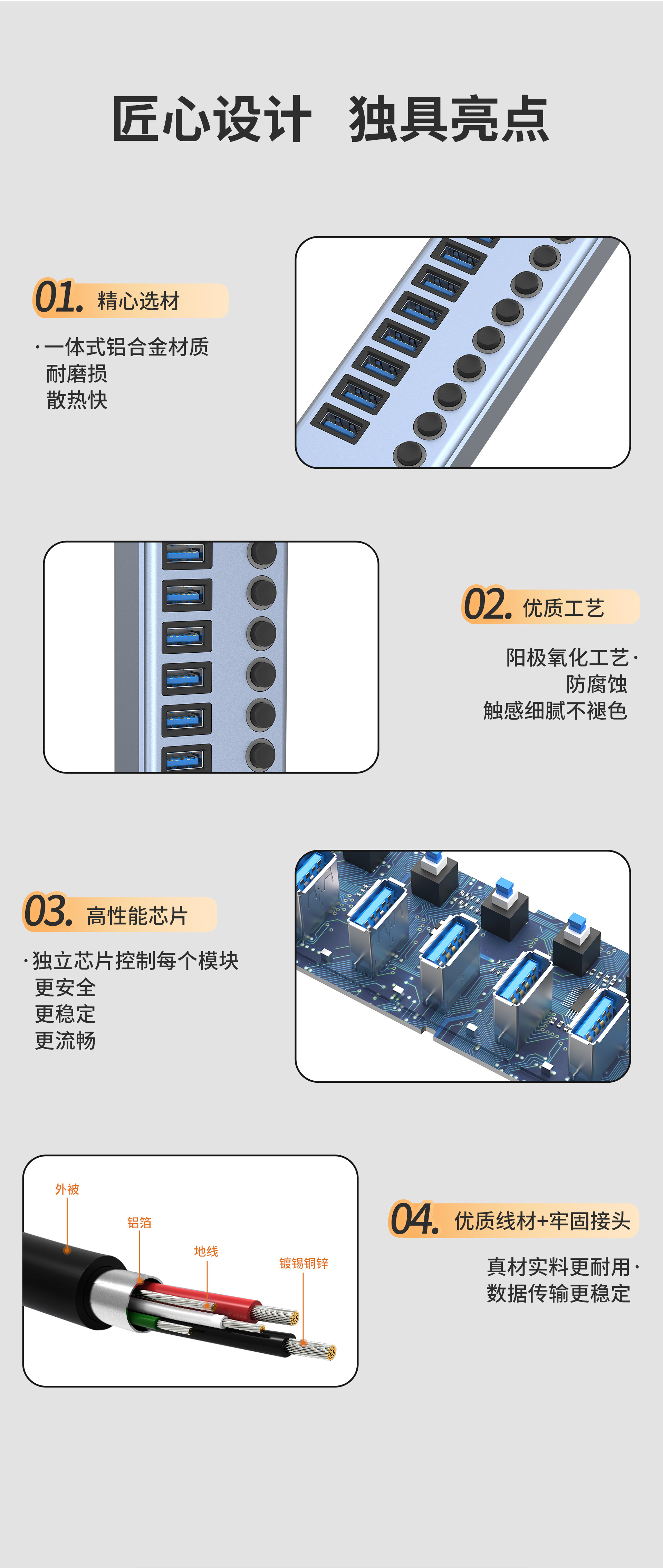 匠心设计 独具亮点

01. 精心选材

·一体式铝合金材质
耐磨损
散热快

02. 优质工艺

阳极氧化工艺·
防腐蚀
触感细腻不褪色

03. 高性能芯片

·独立芯片控制每个模块
更安全
更稳定
更流畅

外被
铝箔
地线
镀锡铜锌

04. 优质线材+牢固接头

真材实料更耐用·
数据传输更稳定