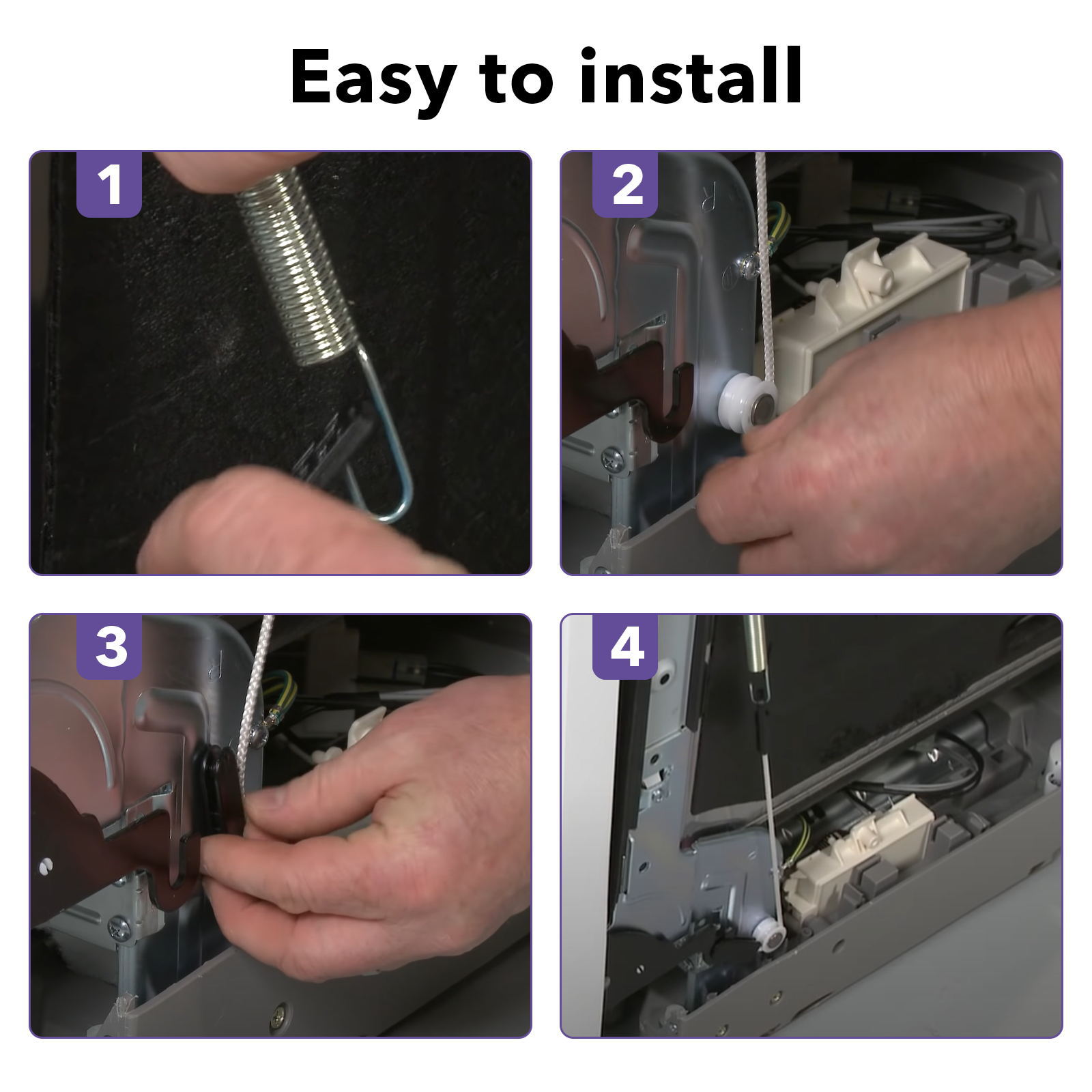 Easy to install

1

2

3

4