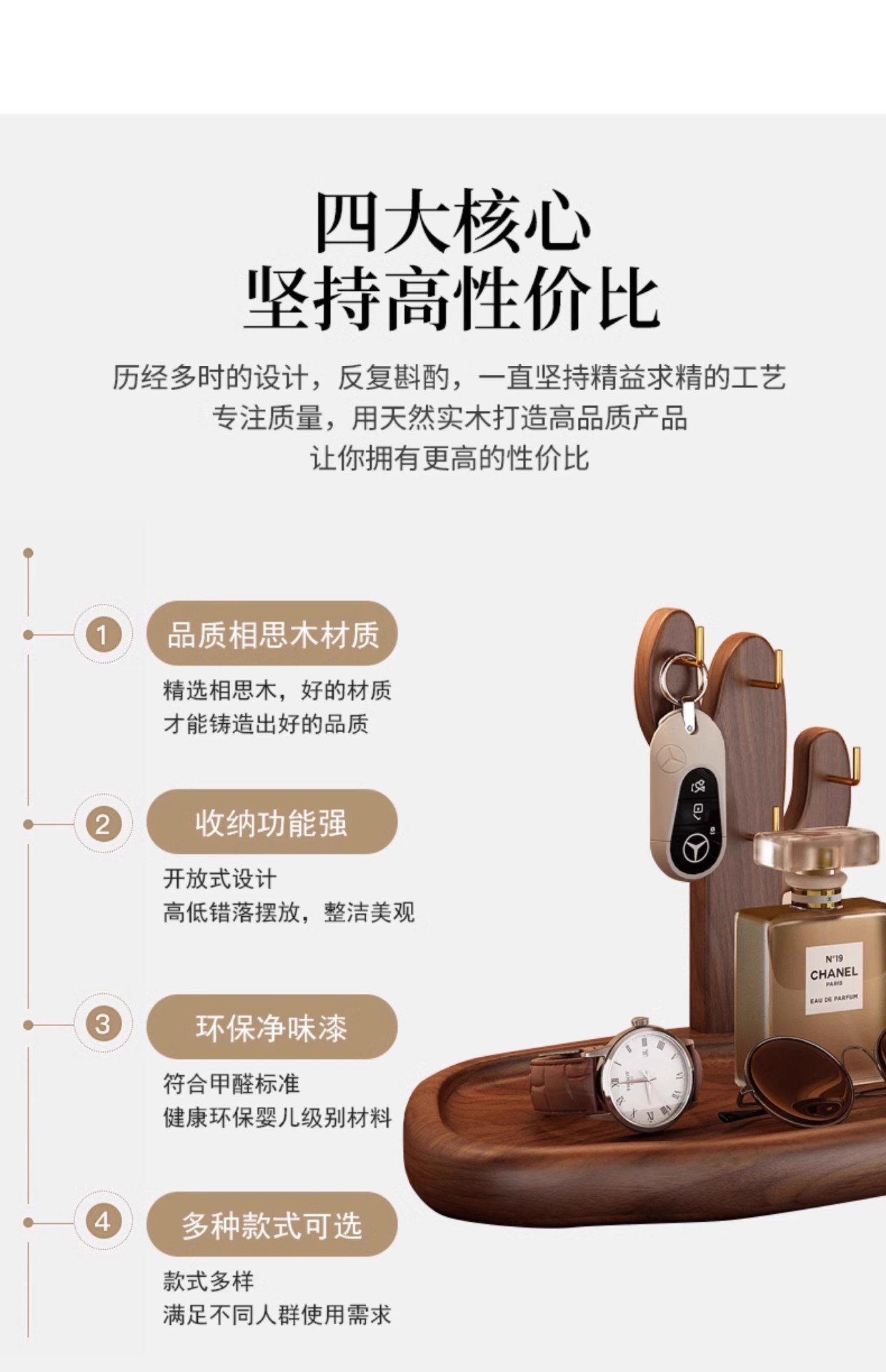 四大核心
坚持高性价比

历经多时的设计，反复斟酌，一直坚持精益求精的工艺
专注质量，用天然实木打造高品质产品
让你拥有更高的性价比

1
品质相思木材质
精选相思木，好的材质
才能铸造出好的品质

2
收纳功能强
开放式设计
高低错落摆放，整洁美观

3
环保净味漆
符合甲醛标准
健康环保婴儿级别材料

4
多种款式可选
款式多样
满足不同人群使用需求

N°19
CHANEL
PARIS
EAU DE PARFUM