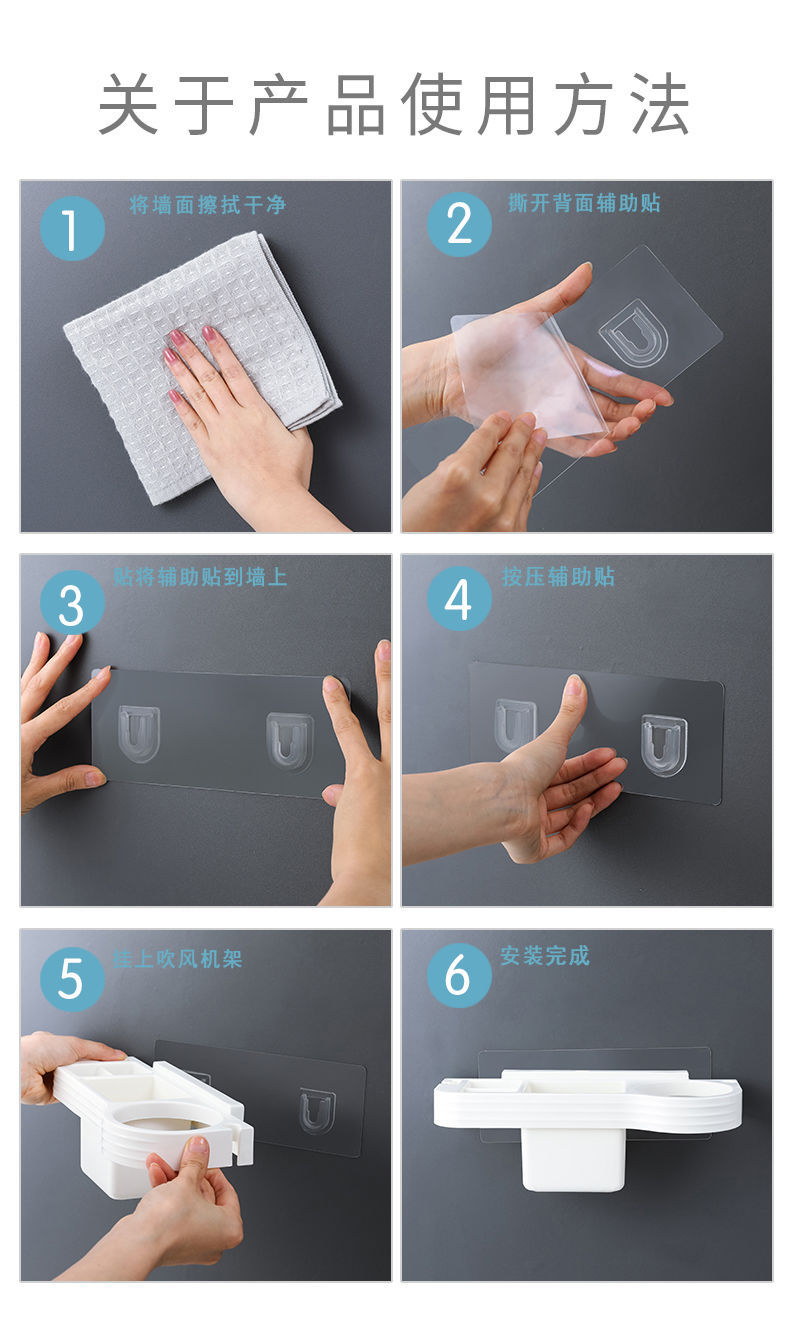 关于产品使用方法

1 将墙面擦拭干净

2 撕开背面辅助贴

3 粘将辅助贴到墙上

4 按压辅助贴

5 挂上吹风机架

6 安装完成