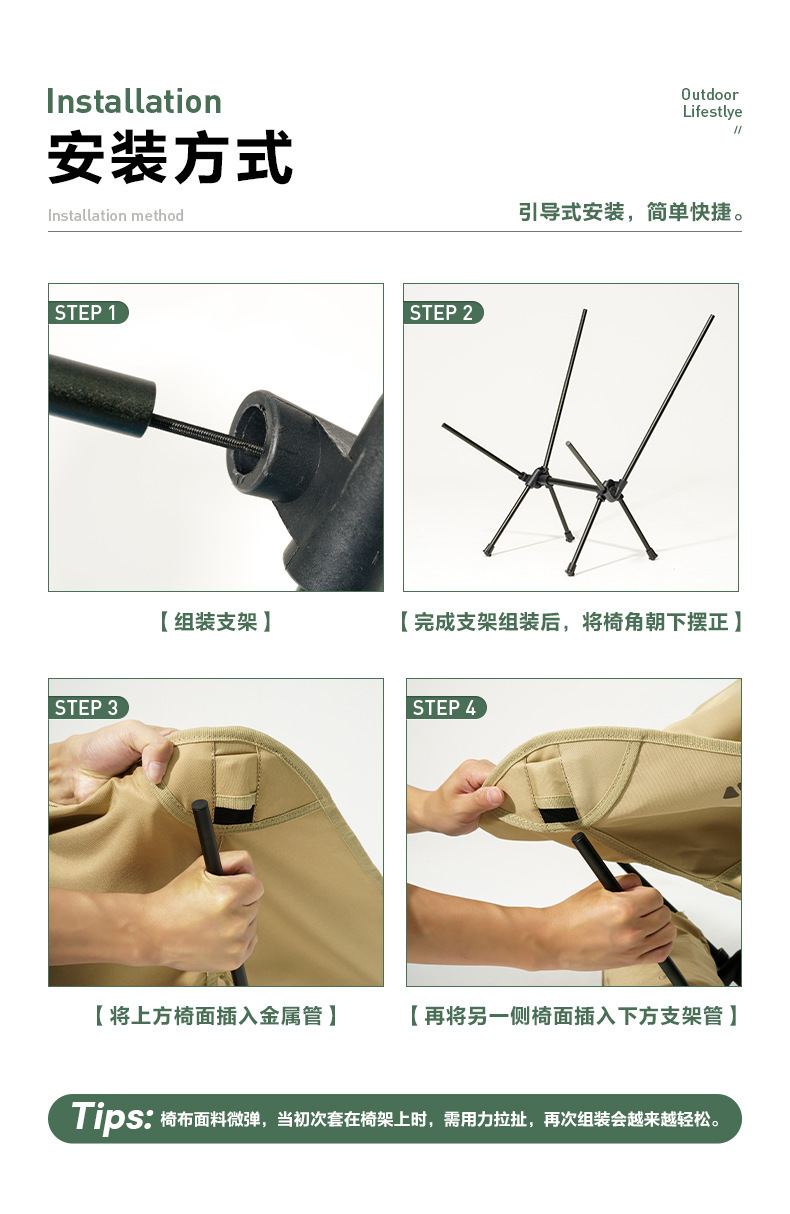 Installation
安装方式
Installation method

Outdoor
Lifestlye
//

引导式安装，简单快捷。

STEP 1
【 组装支架 】

STEP 2
【 完成支架组装后，将椅角朝下摆正 】

STEP 3
【 将上方椅面插入金属管 】

STEP 4
【 再将另一侧椅面插入下方支架管 】

Tips: 椅布面料微弹，当初次套在椅架上时，需用力拉扯，再次组装会越来越轻松。